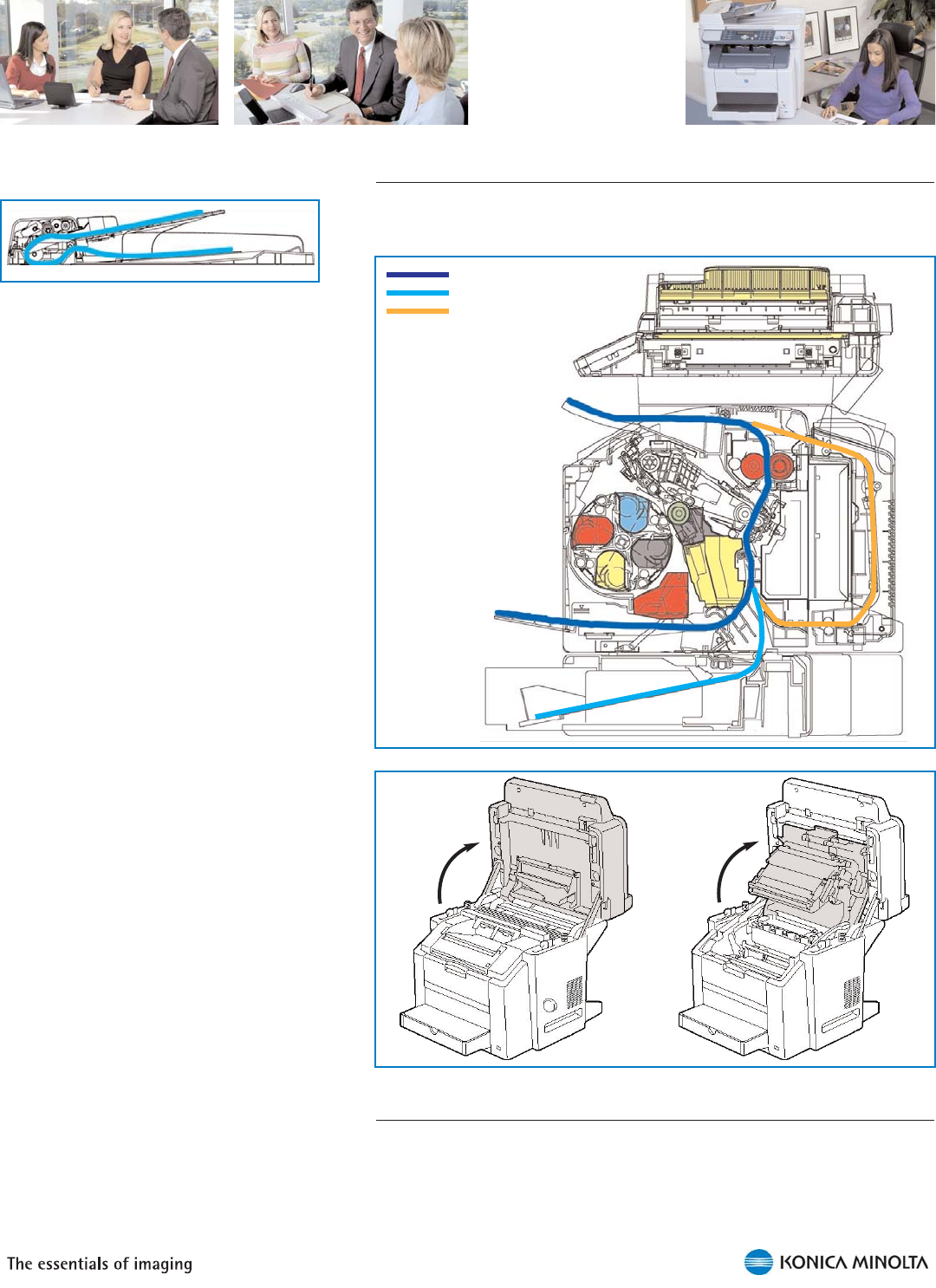 The essentials of imaging

KONICA MINOLTA