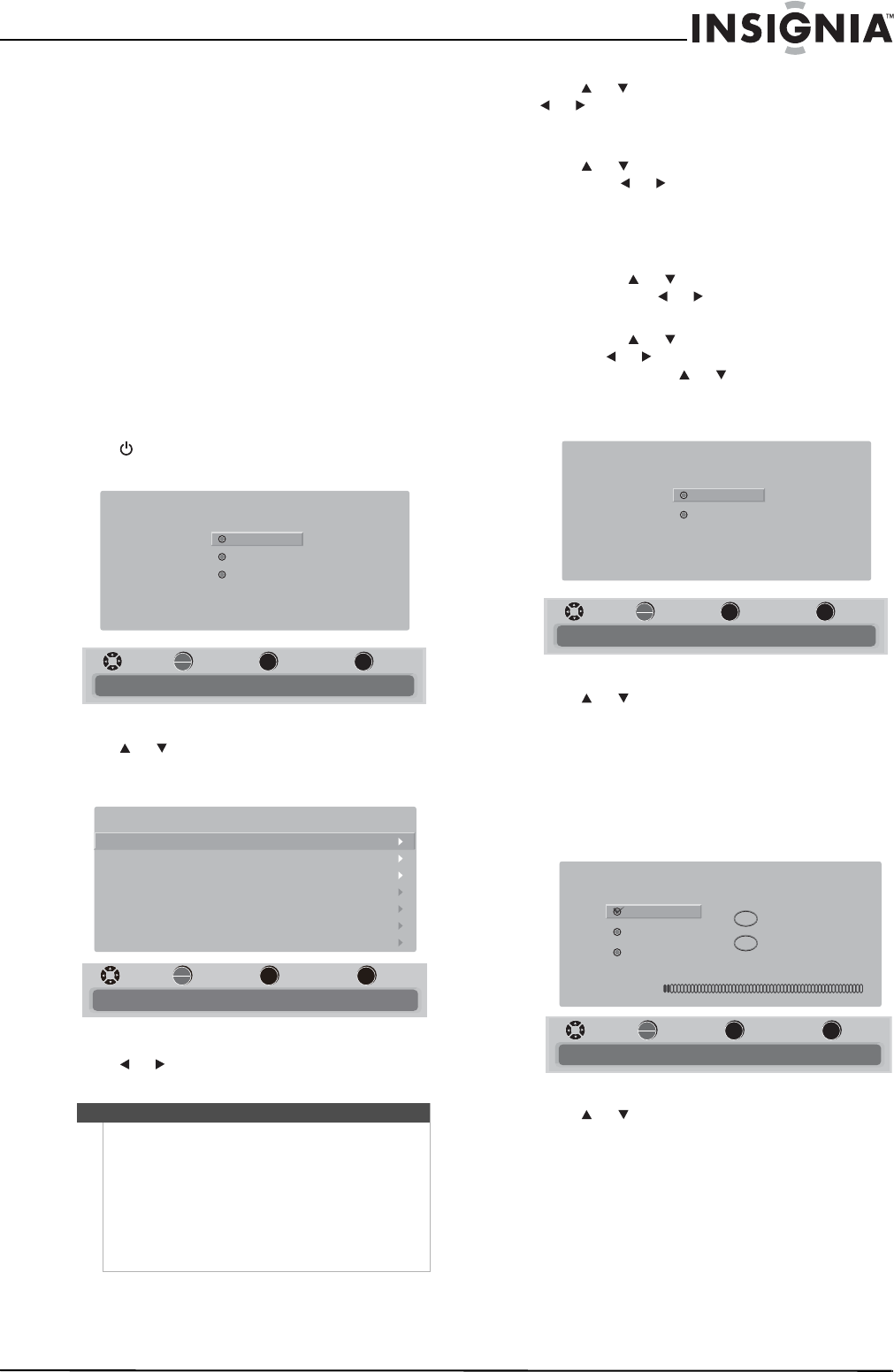 INSIGNIA™