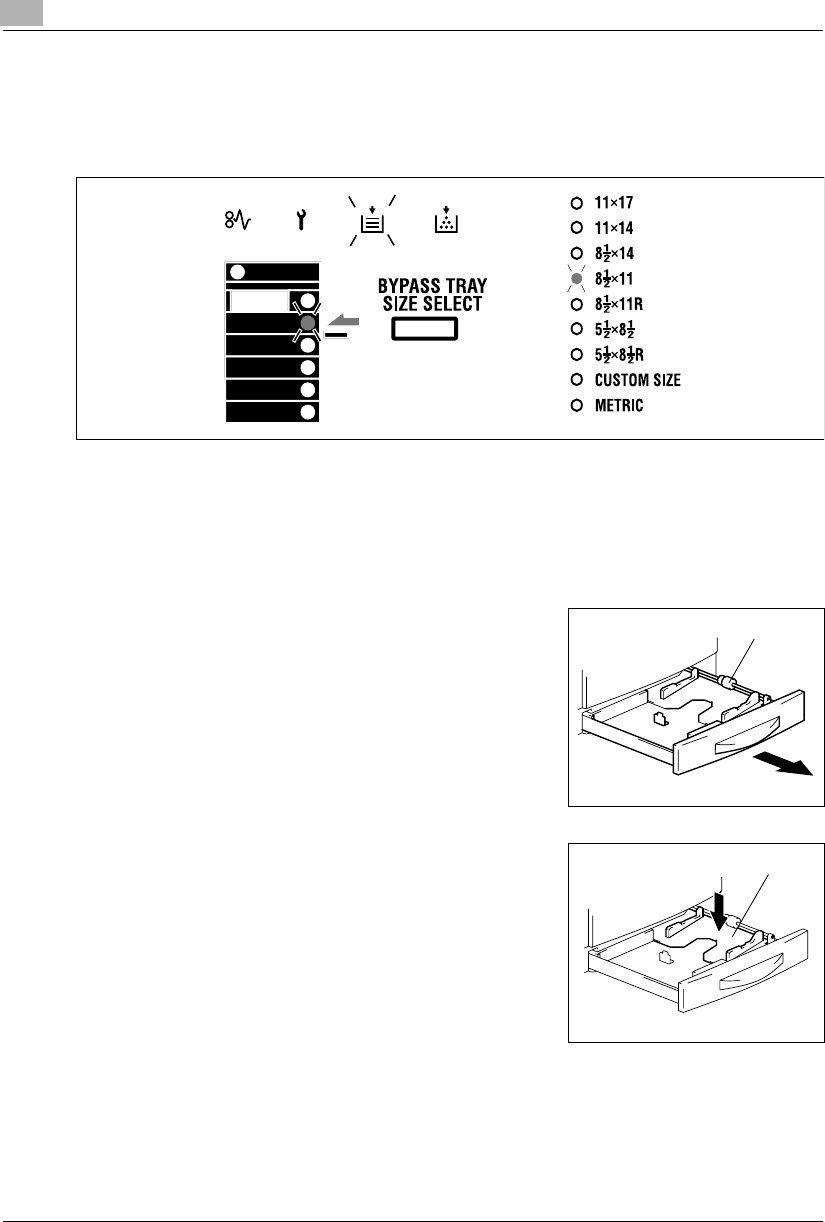 BYPASS TRAY SIZE SELECT

11×17
11×14
$8\frac{1}{2}$×14
$8\frac{1}{2}$×11
$8\frac{1}{2}$×11R
$5\frac{1}{2}$×$8\frac{1}{2}$
$5\frac{1}{2}$×$8\frac{1}{2}$R
CUSTOM SIZE
METRIC