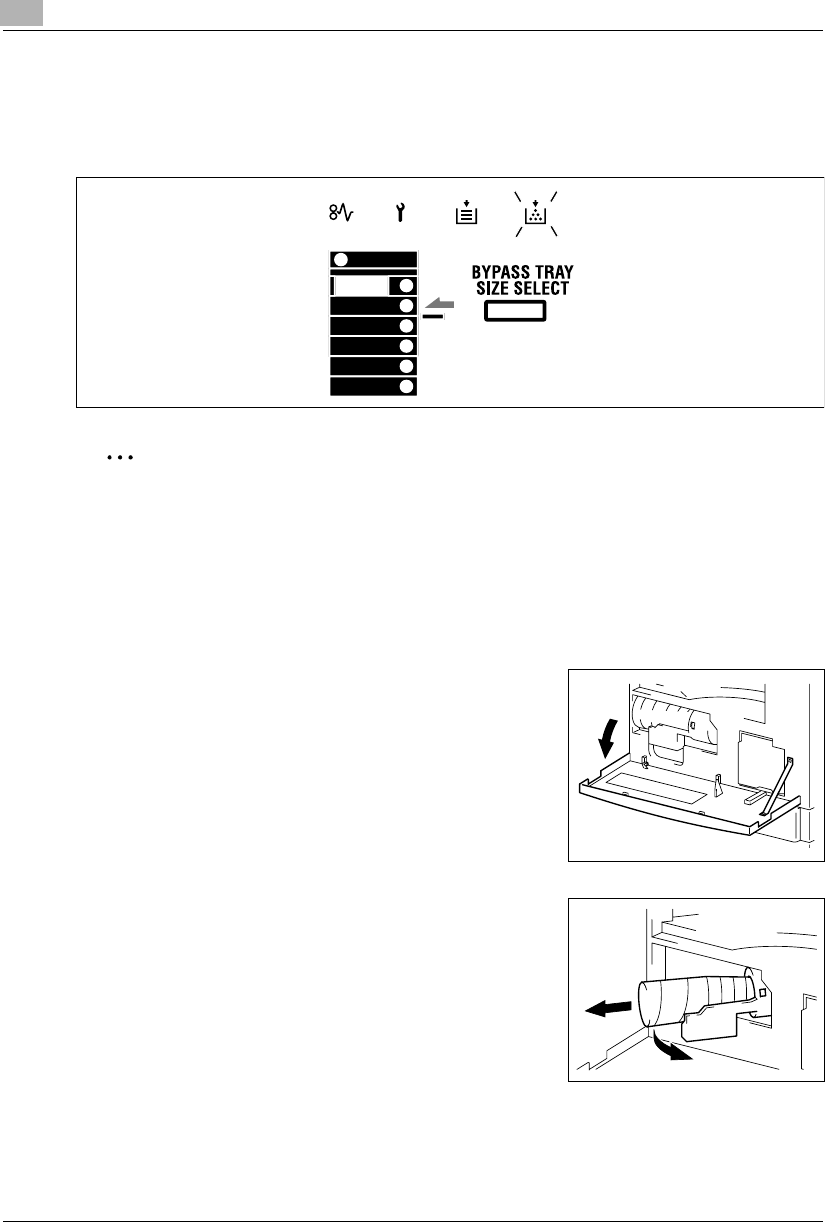 BYPASS TRAY
SIZE SELECT

...