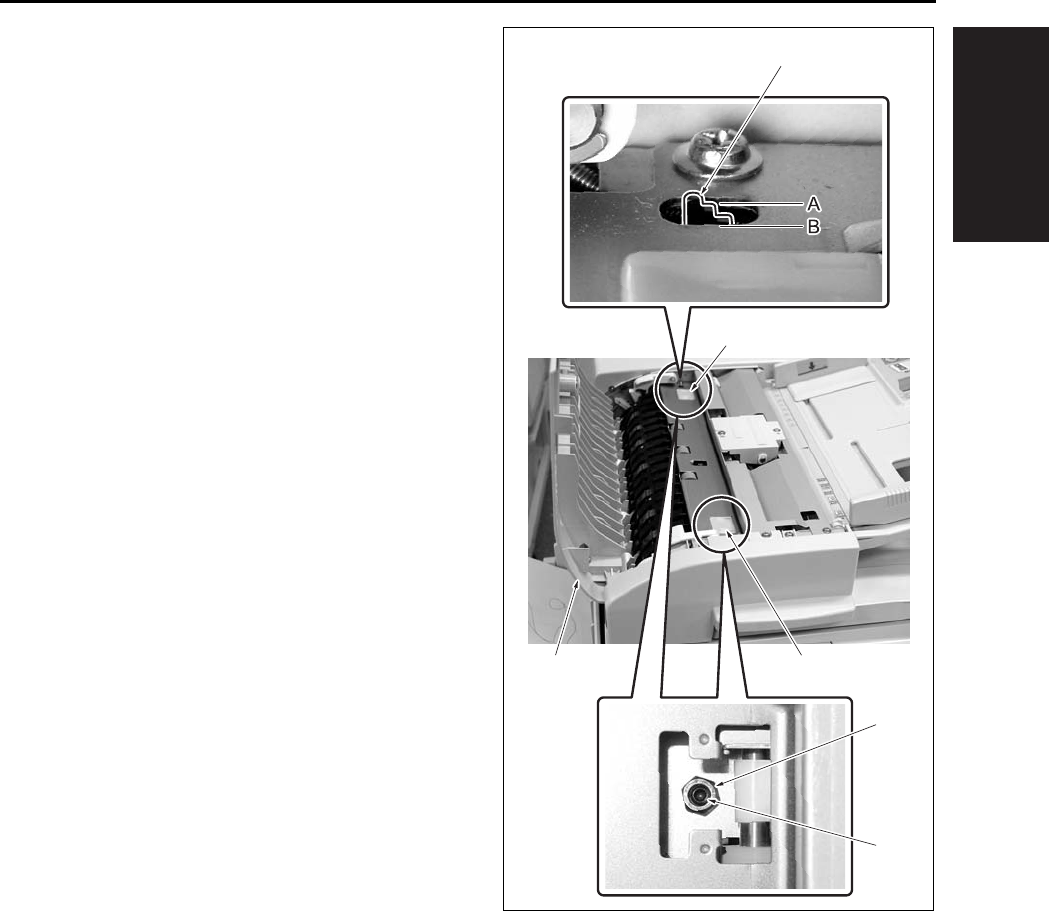 A
B