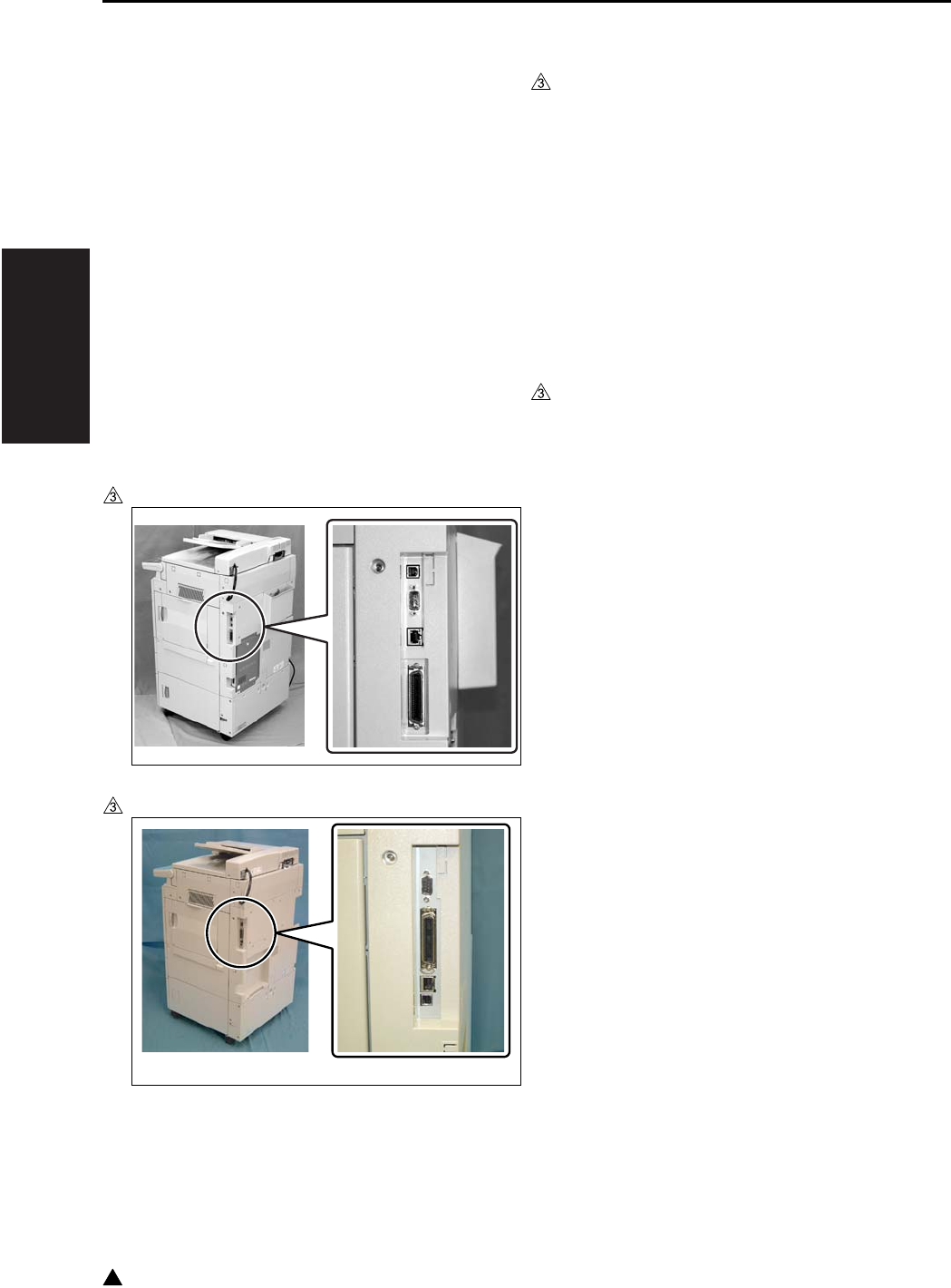 3

3

3

3