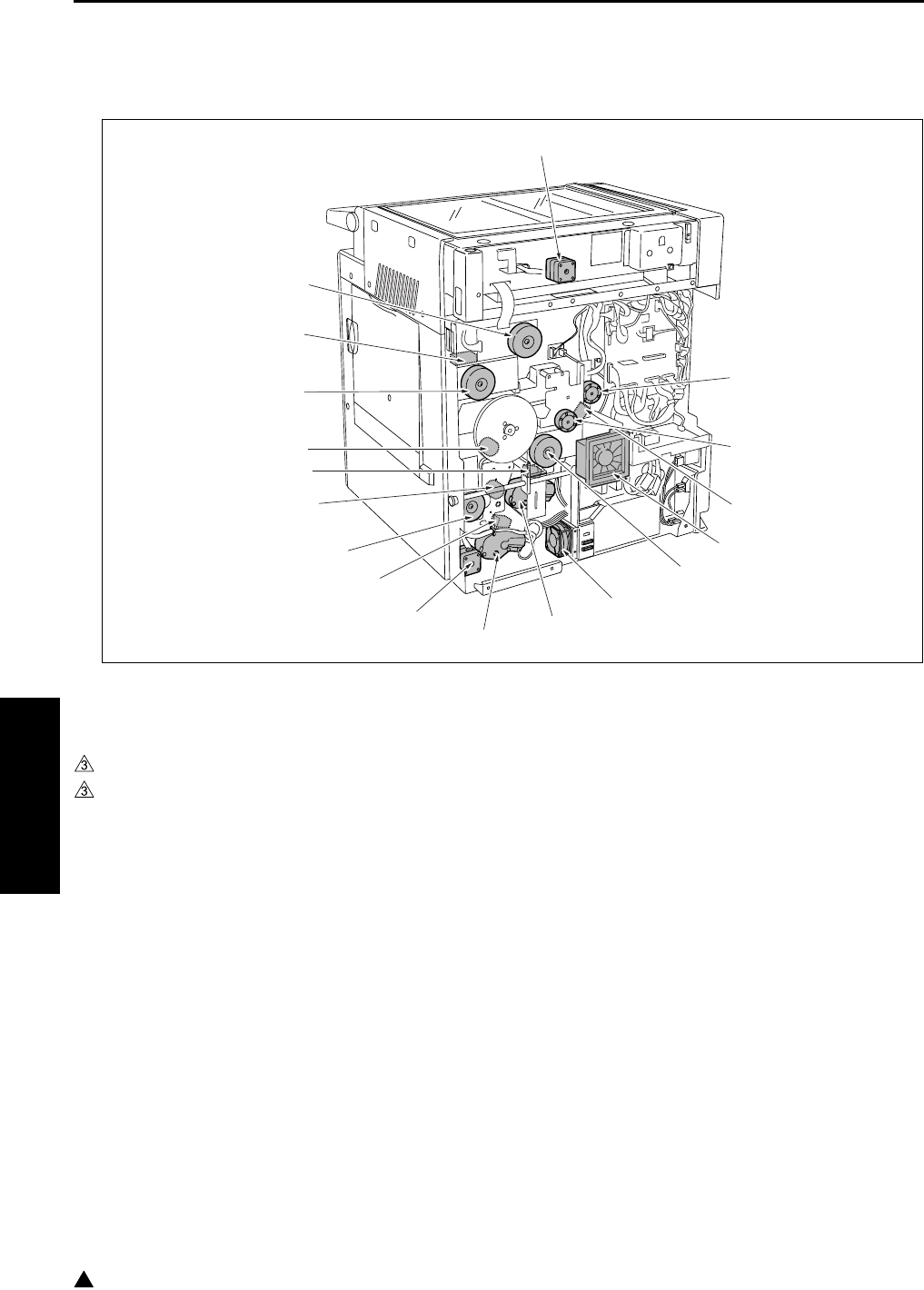 3

3