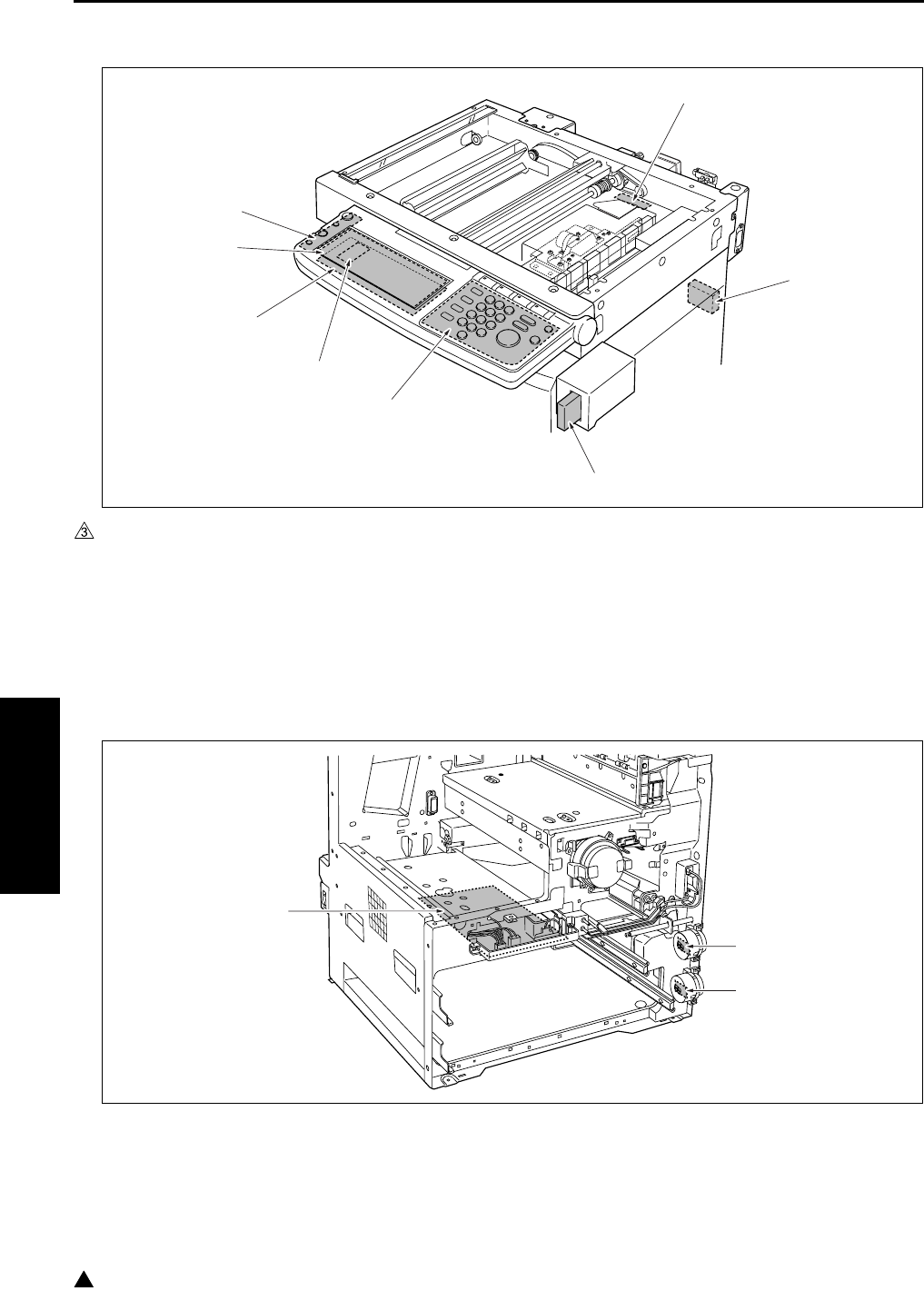 3