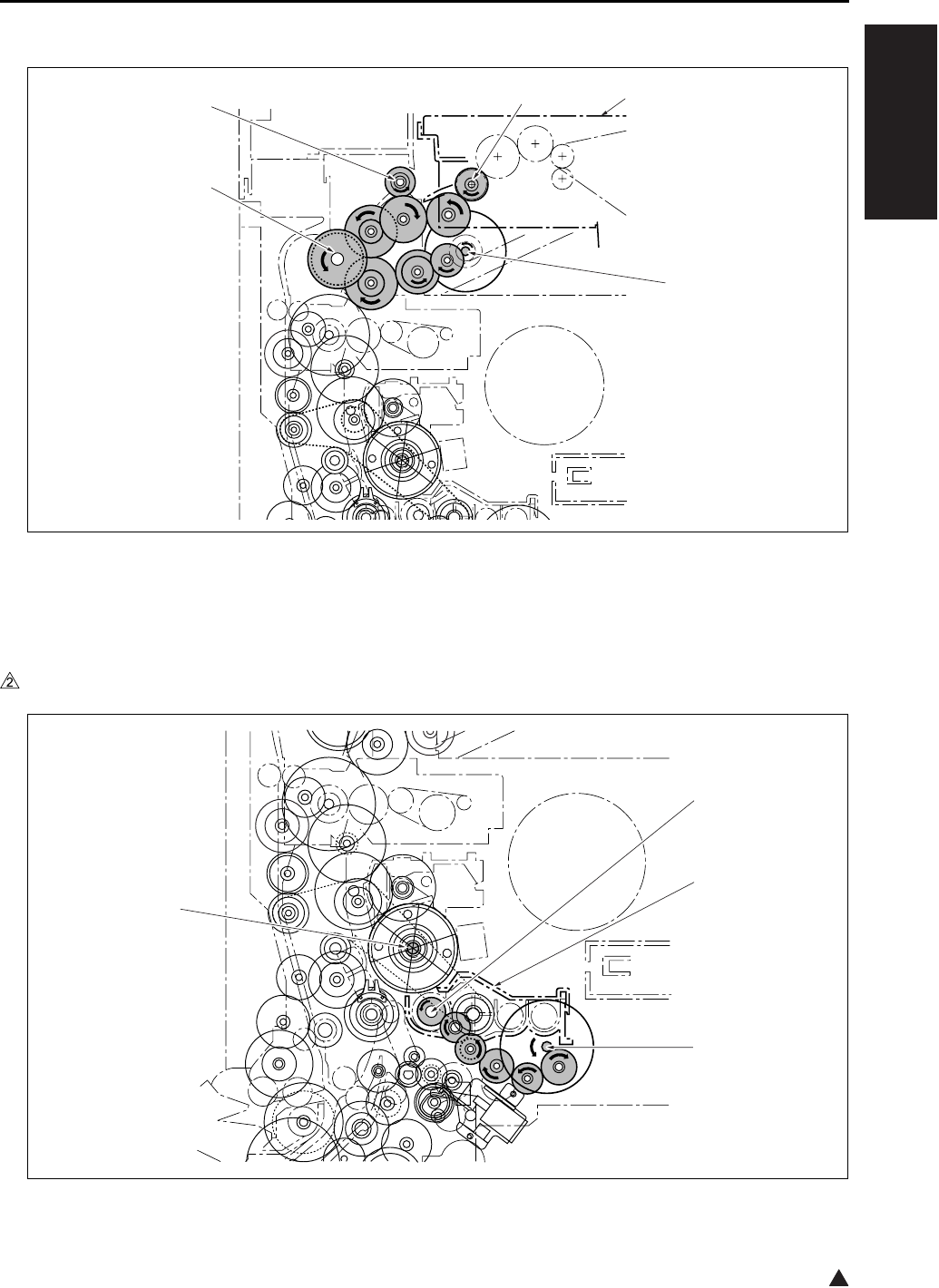 2