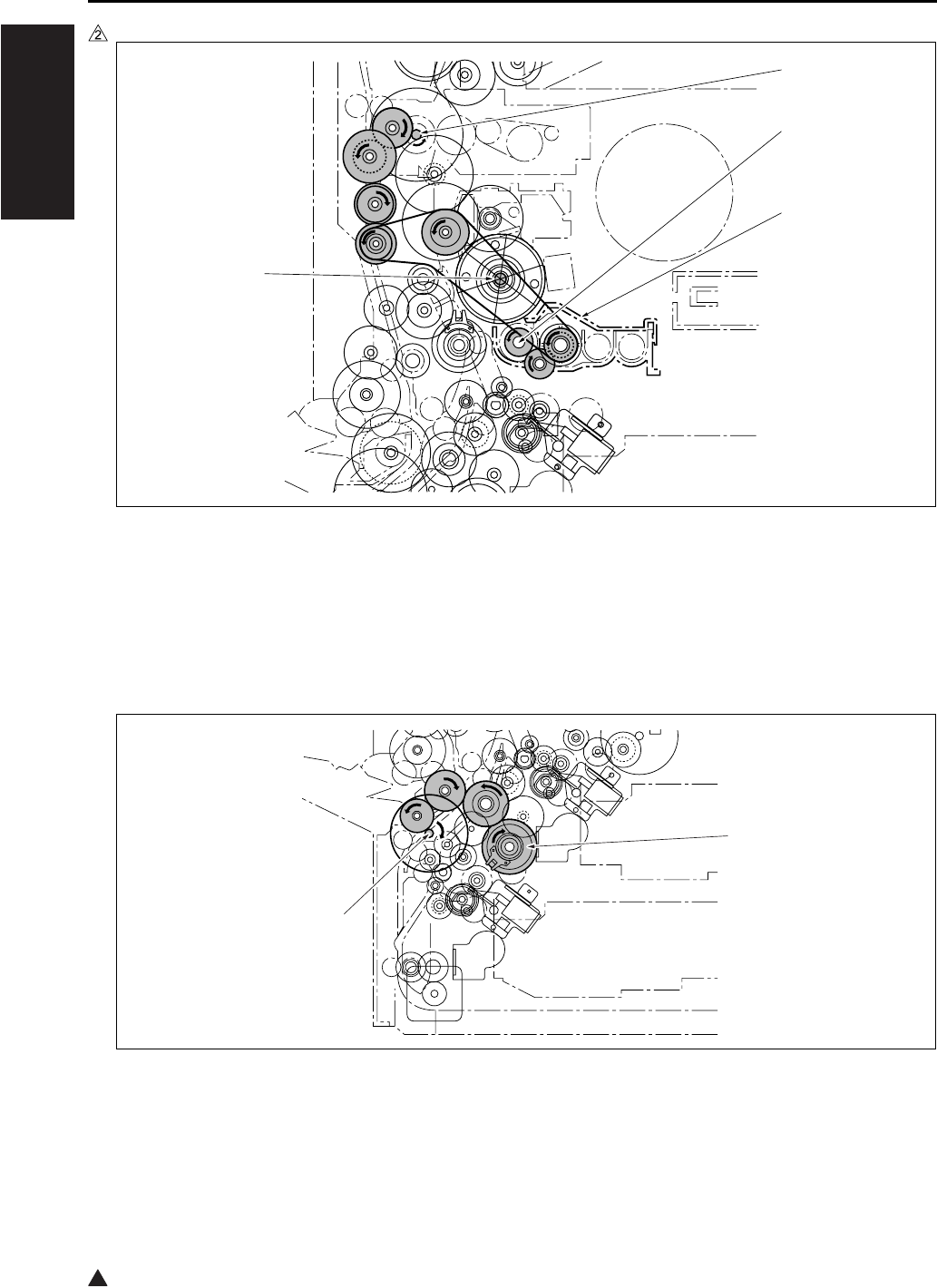 2