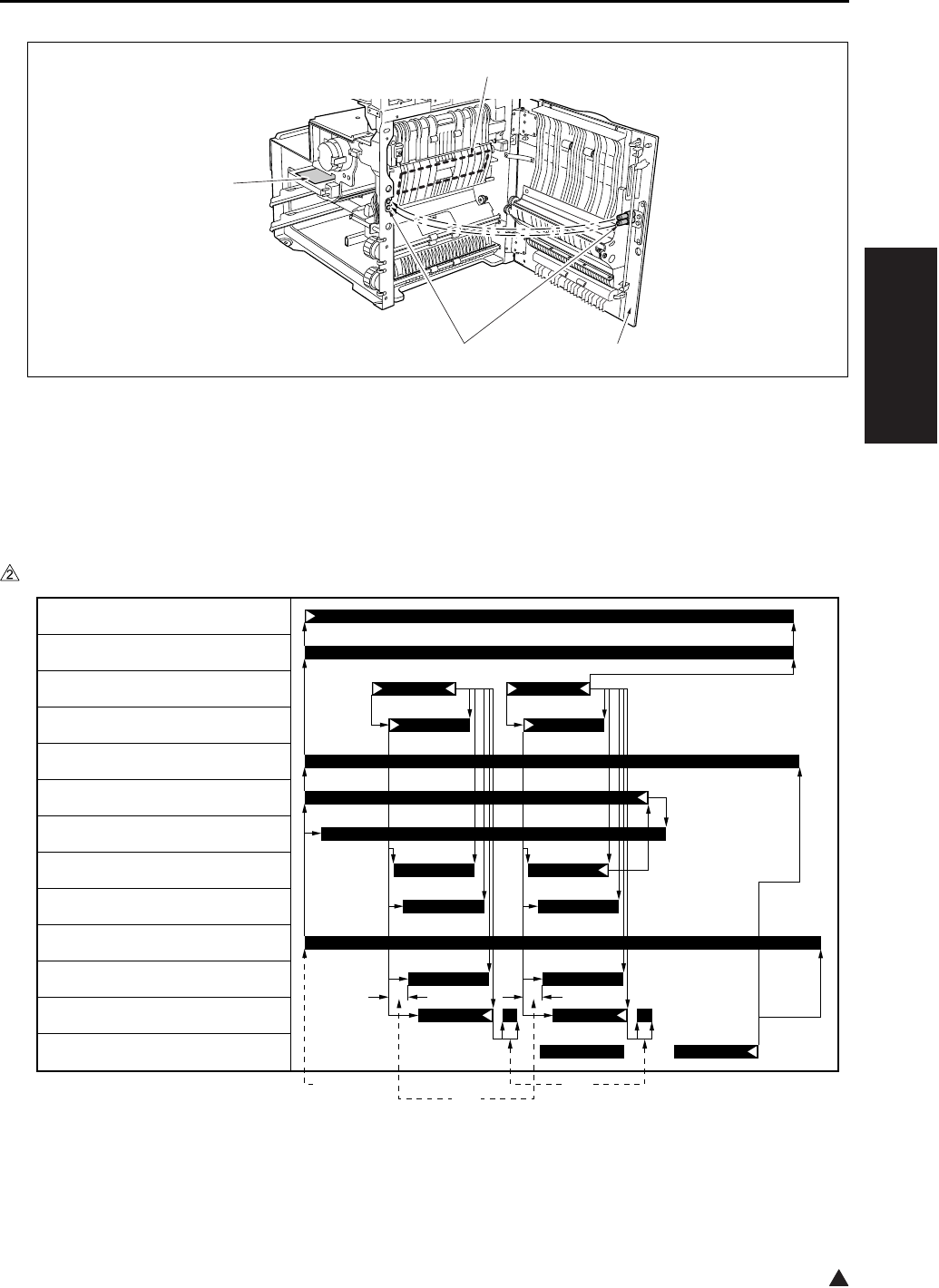 2