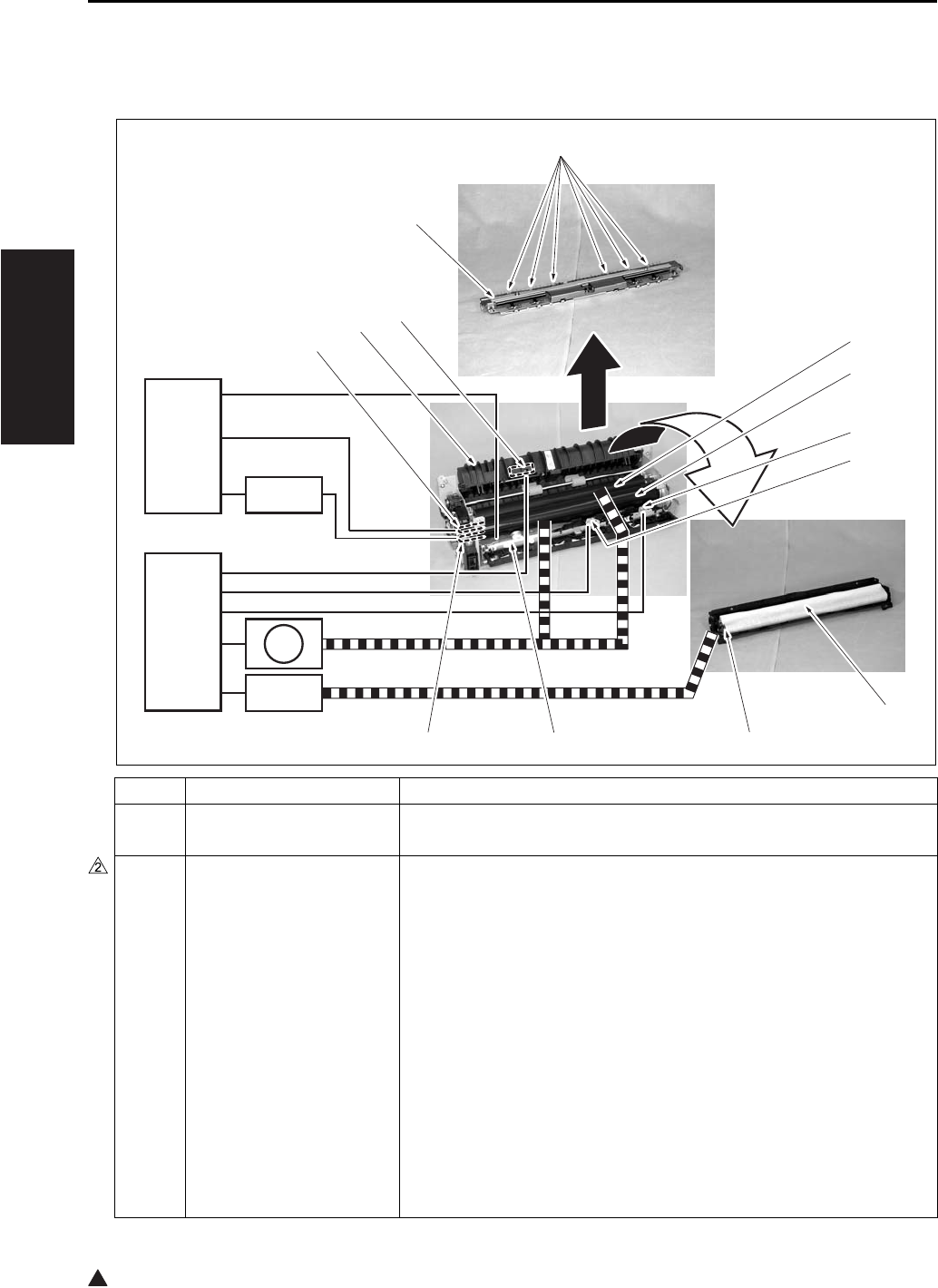 2