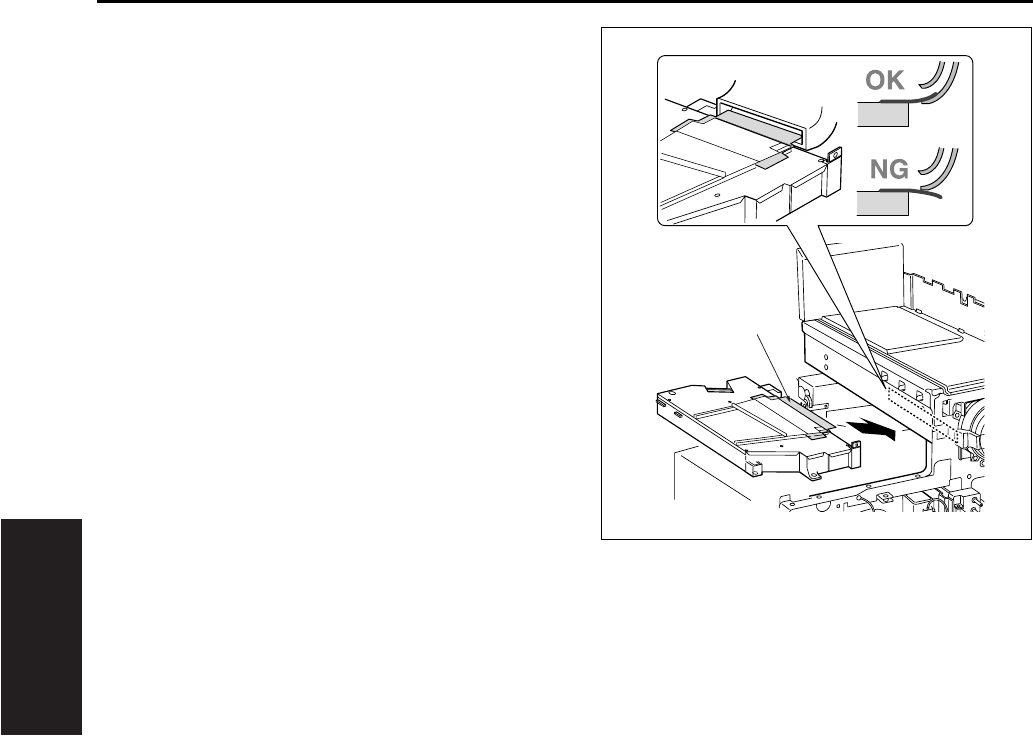 OK

NG