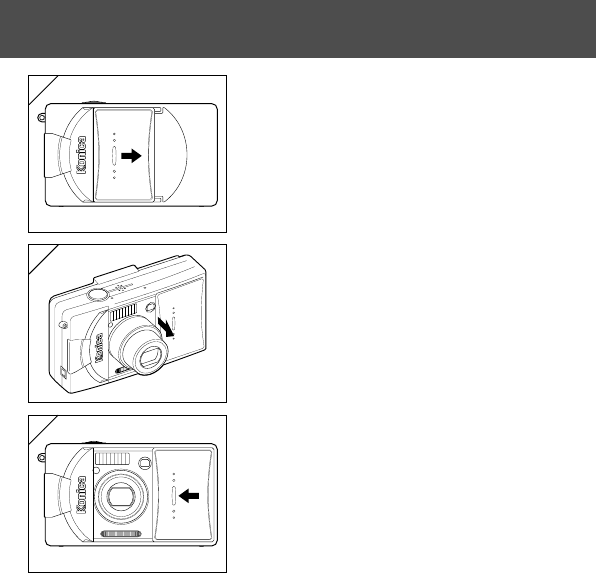 Konica

Konica

Konica