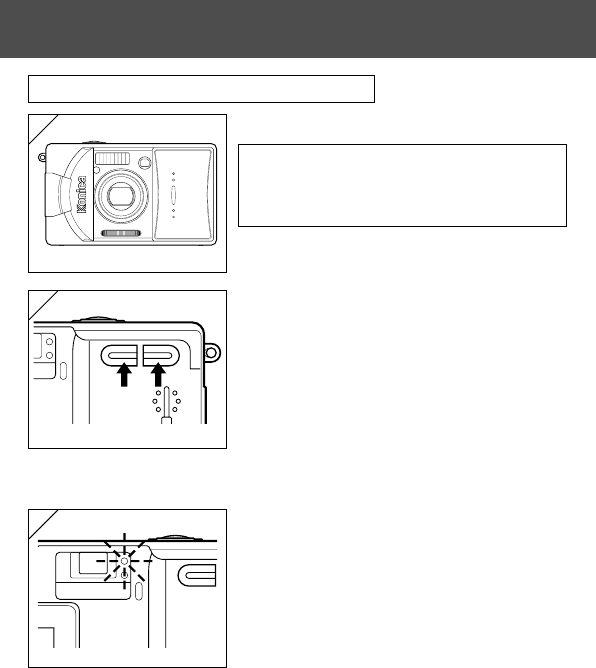 Konica