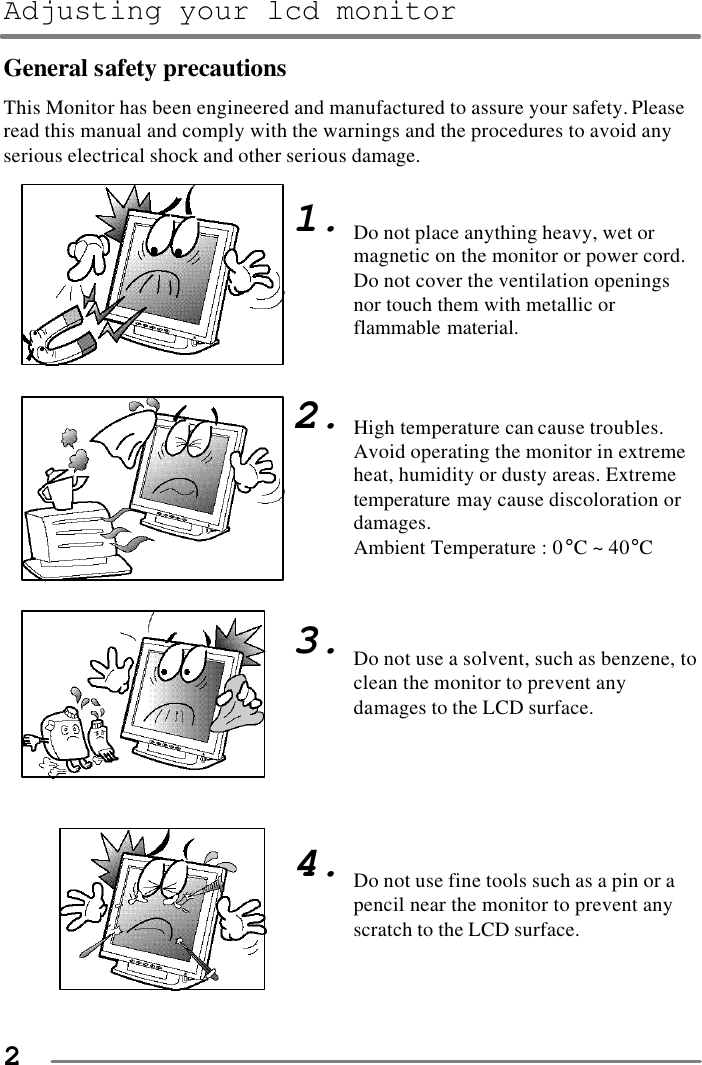 Adjusting your lcd monitor

General safety precautions

This Monitor has been engineered and manufactured to assure your safety. Please read this manual and comply with the warnings and the procedures to avoid any serious electrical shock and other serious damage.

1. Do not place anything heavy, wet or magnetic on the monitor or power cord. Do not cover the ventilation openings nor touch them with metallic or flammable material.

2. High temperature can cause troubles. Avoid operating the monitor in extreme heat, humidity or dusty areas. Extreme temperature may cause discoloration or damages.
Ambient Temperature : 0°C ~ 40°C

3. Do not use a solvent, such as benzene, to clean the monitor to prevent any damages to the LCD surface.

4. Do not use fine tools such as a pin or a pencil near the monitor to prevent any scratch to the LCD surface.

2