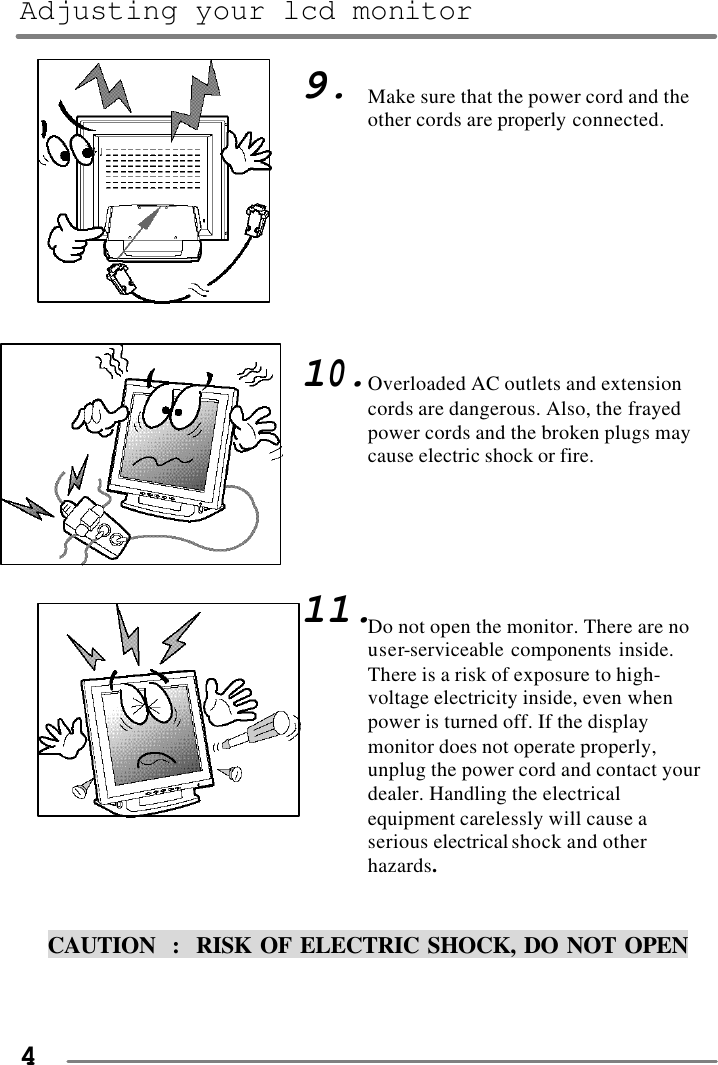 Adjusting your lcd monitor

9. Make sure that the power cord and the other cords are properly connected.

10. Overloaded AC outlets and extension cords are dangerous. Also, the frayed power cords and the broken plugs may cause electric shock or fire.

11. Do not open the monitor. There are no user-serviceable components inside. There is a risk of exposure to high-voltage electricity inside, even when power is turned off. If the display monitor does not operate properly, unplug the power cord and contact your dealer. Handling the electrical equipment carelessly will cause a serious electrical shock and other hazards.

CAUTION : RISK OF ELECTRIC SHOCK, DO NOT OPEN

4