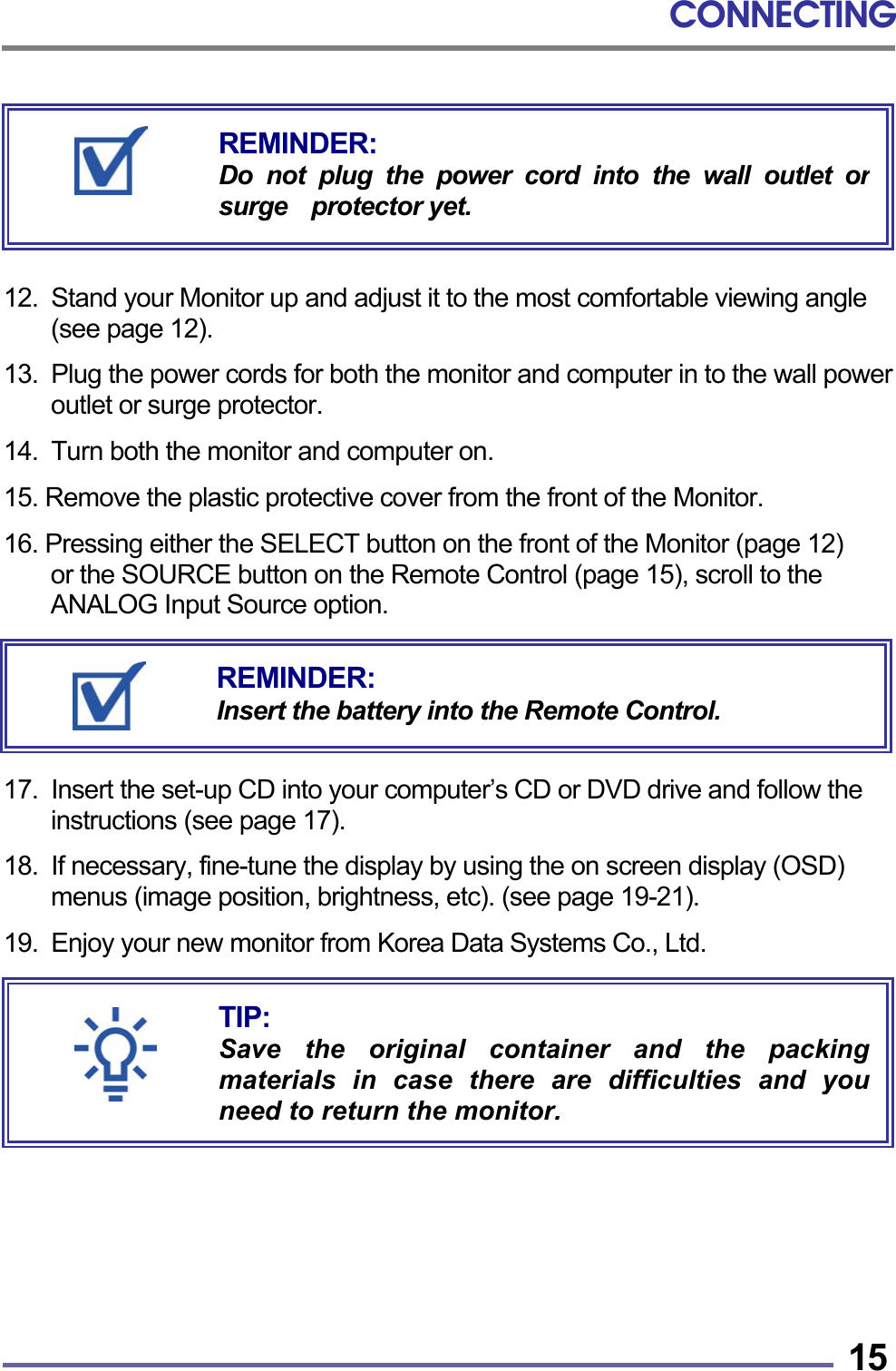 CONNECTING

REMINDER:
Do not plug the power cord into the wall outlet or surge protector yet.

12. Stand your Monitor up and adjust it to the most comfortable viewing angle (see page 12).

13. Plug the power cords for both the monitor and computer in to the wall power outlet or surge protector.

14. Turn both the monitor and computer on.

15. Remove the plastic protective cover from the front of the Monitor.

16. Pressing either the SELECT button on the front of the Monitor (page 12) or the SOURCE button on the Remote Control (page 15), scroll to the ANALOG Input Source option.

REMINDER:
Insert the battery into the Remote Control.

17. Insert the set-up CD into your computer's CD or DVD drive and follow the instructions (see page 17).

18. If necessary, fine-tune the display by using the on screen display (OSD) menus (image position, brightness, etc). (see page 19-21).

19. Enjoy your new monitor from Korea Data Systems Co., Ltd.

TIP:
Save the original container and the packing materials in case there are difficulties and you need to return the monitor.

15