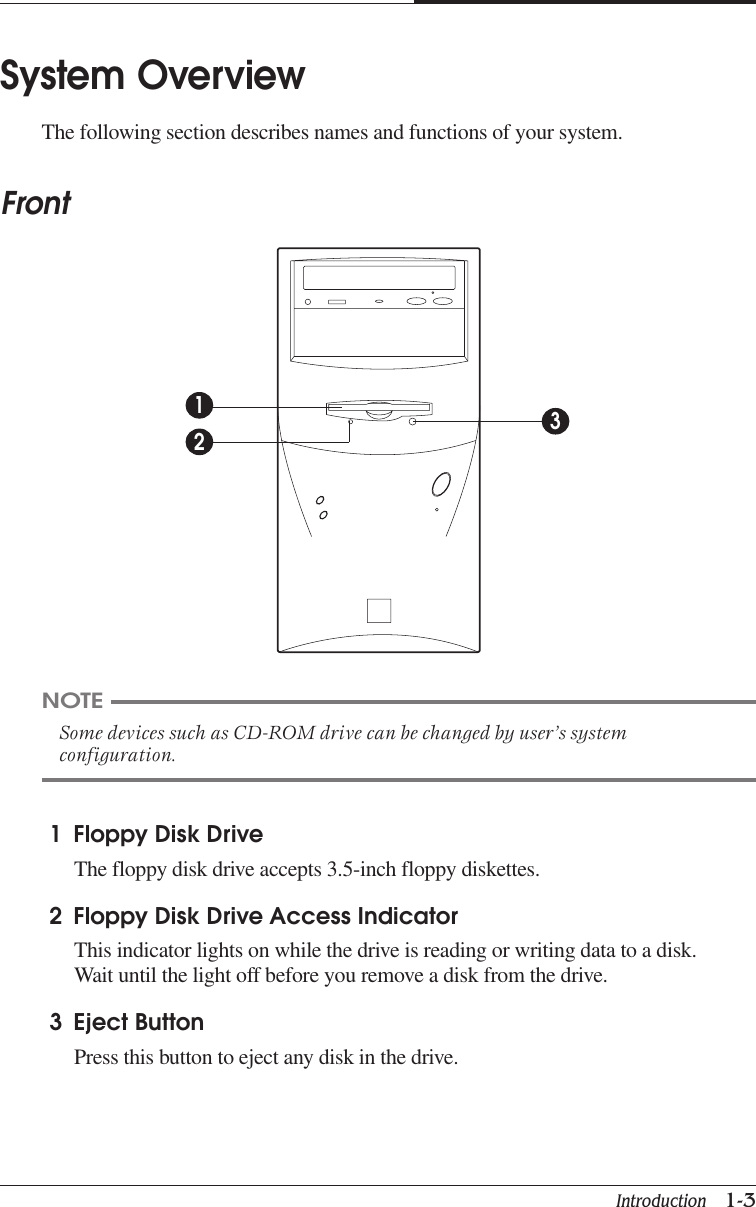 System Overview

The following section describes names and functions of your system.

Front

1

2

3

NOTE

Some devices such as CD-ROM drive can be changed by user's system configuration.

1 Floppy Disk Drive

The floppy disk drive accepts 3.5-inch floppy diskettes.

2 Floppy Disk Drive Access Indicator

This indicator lights on while the drive is reading or writing data to a disk. Wait until the light off before you remove a disk from the drive.

3 Eject Button

Press this button to eject any disk in the drive.

Introduction 1-3