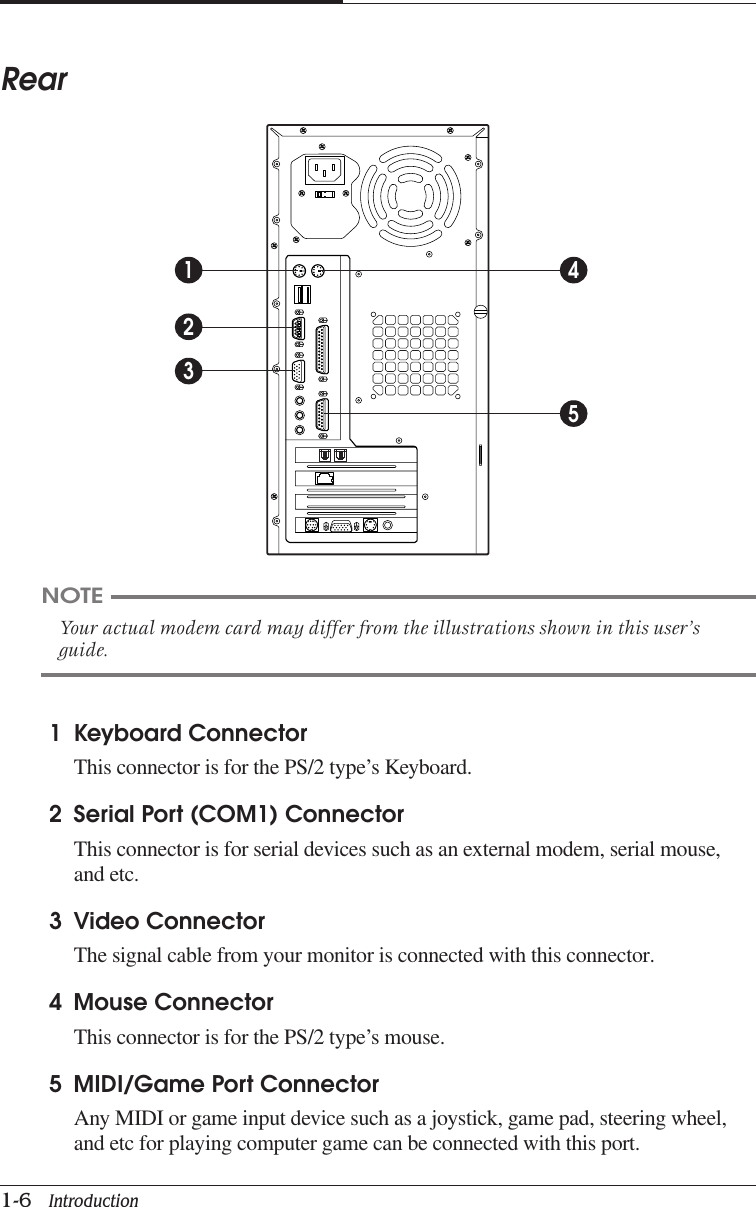 Rear

1
2
3
4
5

NOTE

Your actual modem card may differ from the illustrations shown in this user's guide.

1 Keyboard Connector

This connector is for the PS/2 type's Keyboard.

2 Serial Port (COM1) Connector

This connector is for serial devices such as an external modem, serial mouse, and etc.

3 Video Connector

The signal cable from your monitor is connected with this connector.

4 Mouse Connector

This connector is for the PS/2 type's mouse.

5 MIDI/Game Port Connector

Any MIDI or game input device such as a joystick, game pad, steering wheel, and etc for playing computer game can be connected with this port.

1-6 Introduction