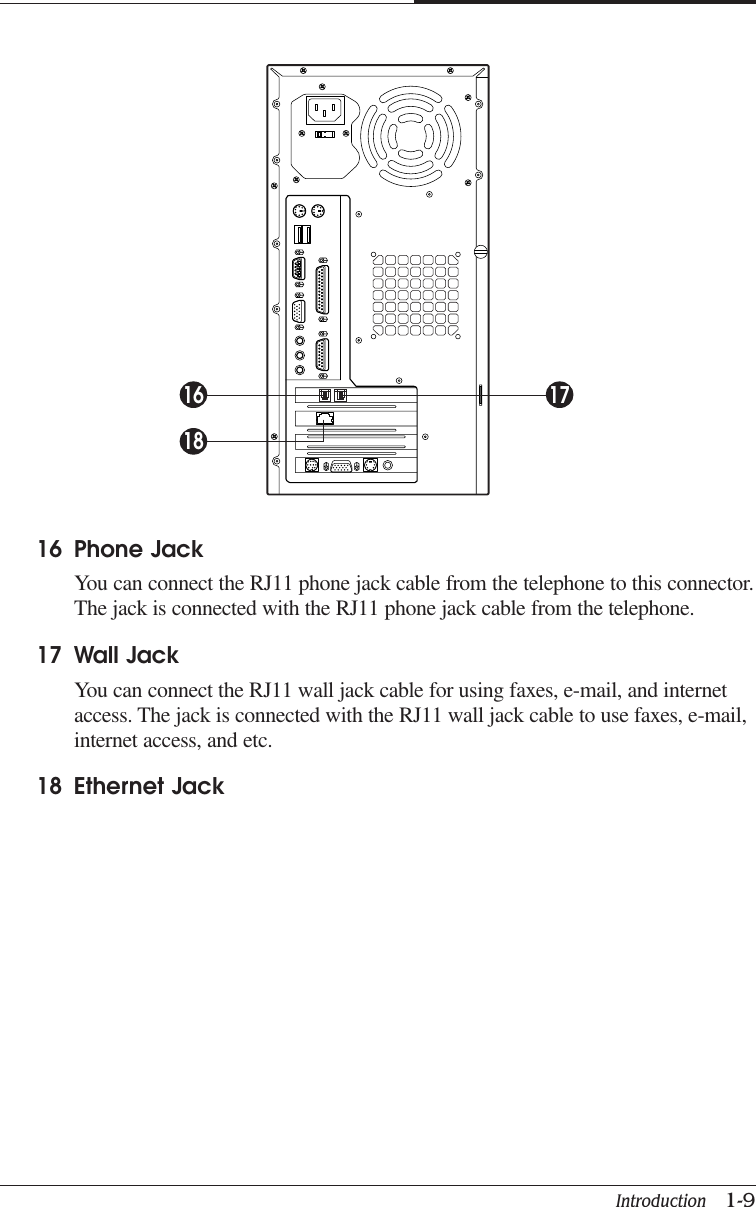 16

17

18

16 Phone Jack

You can connect the RJ11 phone jack cable from the telephone to this connector. The jack is connected with the RJ11 phone jack cable from the telephone.

17 Wall Jack

You can connect the RJ11 wall jack cable for using faxes, e-mail, and internet access. The jack is connected with the RJ11 wall jack cable to use faxes, e-mail, internet access, and etc.

18 Ethernet Jack

Introduction 1-9