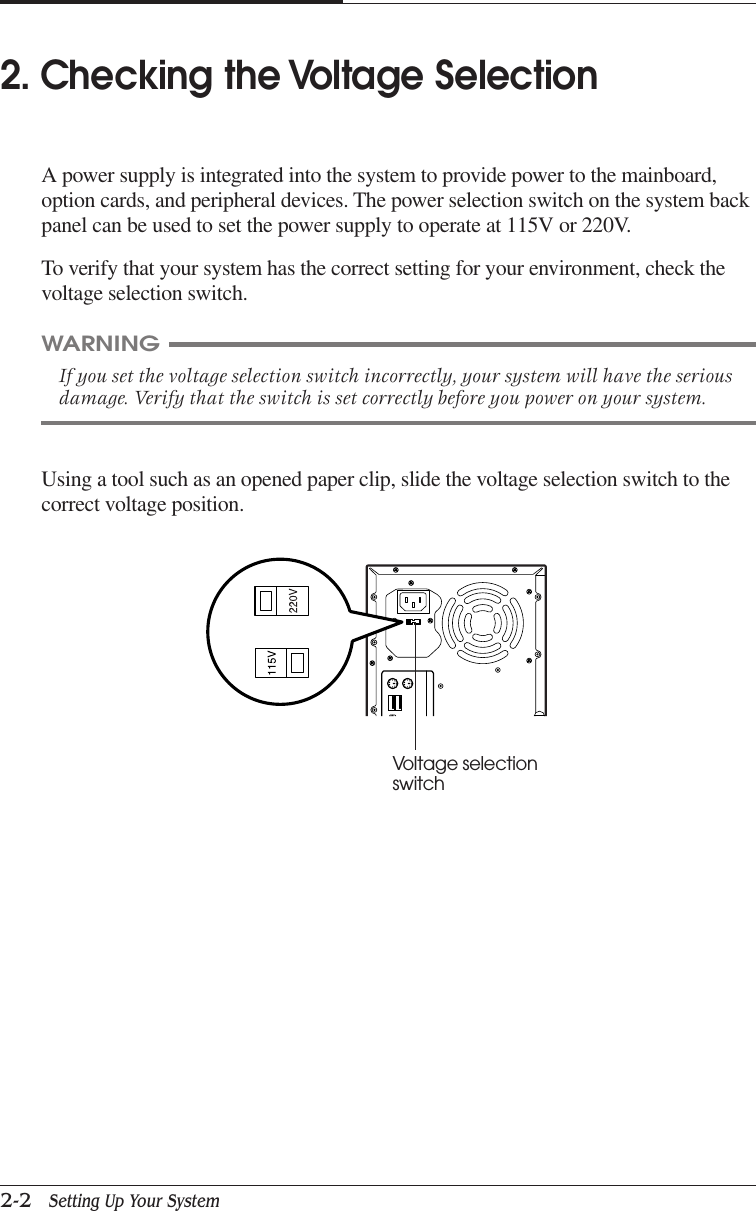 2. Checking the Voltage Selection

A power supply is integrated into the system to provide power to the mainboard, option cards, and peripheral devices. The power selection switch on the system back panel can be used to set the power supply to operate at 115V or 220V.

To verify that your system has the correct setting for your environment, check the voltage selection switch.

WARNING

If you set the voltage selection switch incorrectly, your system will have the serious damage. Verify that the switch is set correctly before you power on your system.

Using a tool such as an opened paper clip, slide the voltage selection switch to the correct voltage position.

220V

115V

Voltage selection switch

2-2 Setting Up Your System