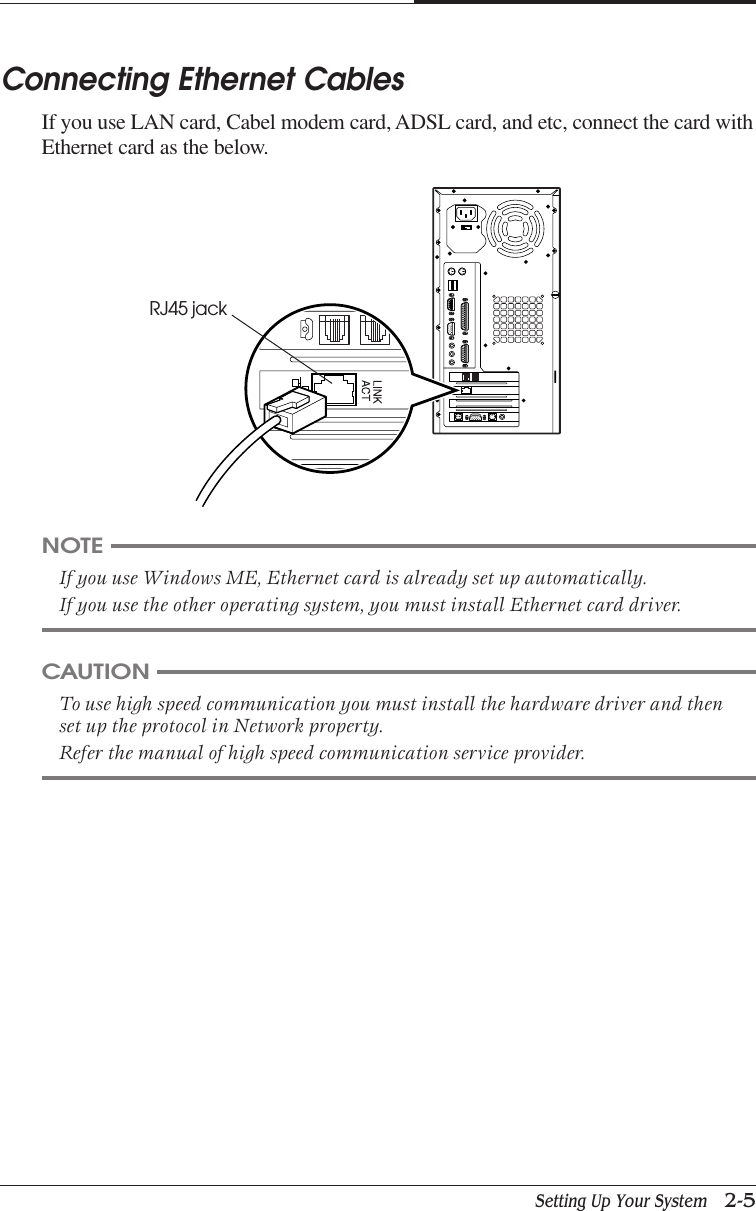 Connecting Ethernet Cables

If you use LAN card, Cabel modem card, ADSL card, and etc, connect the card with Ethernet card as the below.

RJ45 jack

LINK
ACT

NOTE

If you use Windows ME, Ethernet card is already set up automatically.
If you use the other operating system, you must install Ethernet card driver.

CAUTION

To use high speed communication you must install the hardware driver and then set up the protocol in Network property.
Refer the manual of high speed communication service provider.

Setting Up Your System 2-5