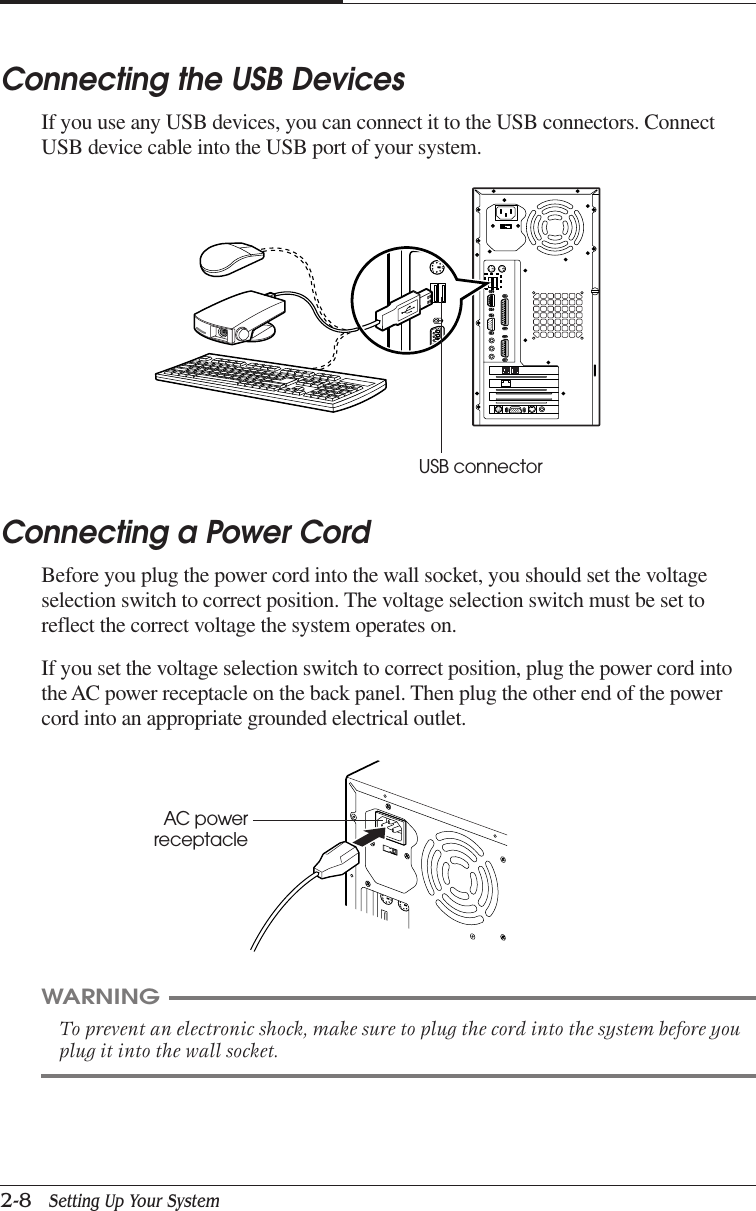 Connecting the USB Devices

If you use any USB devices, you can connect it to the USB connectors. Connect USB device cable into the USB port of your system.

USB connector

Connecting a Power Cord

Before you plug the power cord into the wall socket, you should set the voltage selection switch to correct position. The voltage selection switch must be set to reflect the correct voltage the system operates on.

If you set the voltage selection switch to correct position, plug the power cord into the AC power receptacle on the back panel. Then plug the other end of the power cord into an appropriate grounded electrical outlet.

AC power receptacle

WARNING

To prevent an electronic shock, make sure to plug the cord into the system before you plug it into the wall socket.

2-8 Setting Up Your System