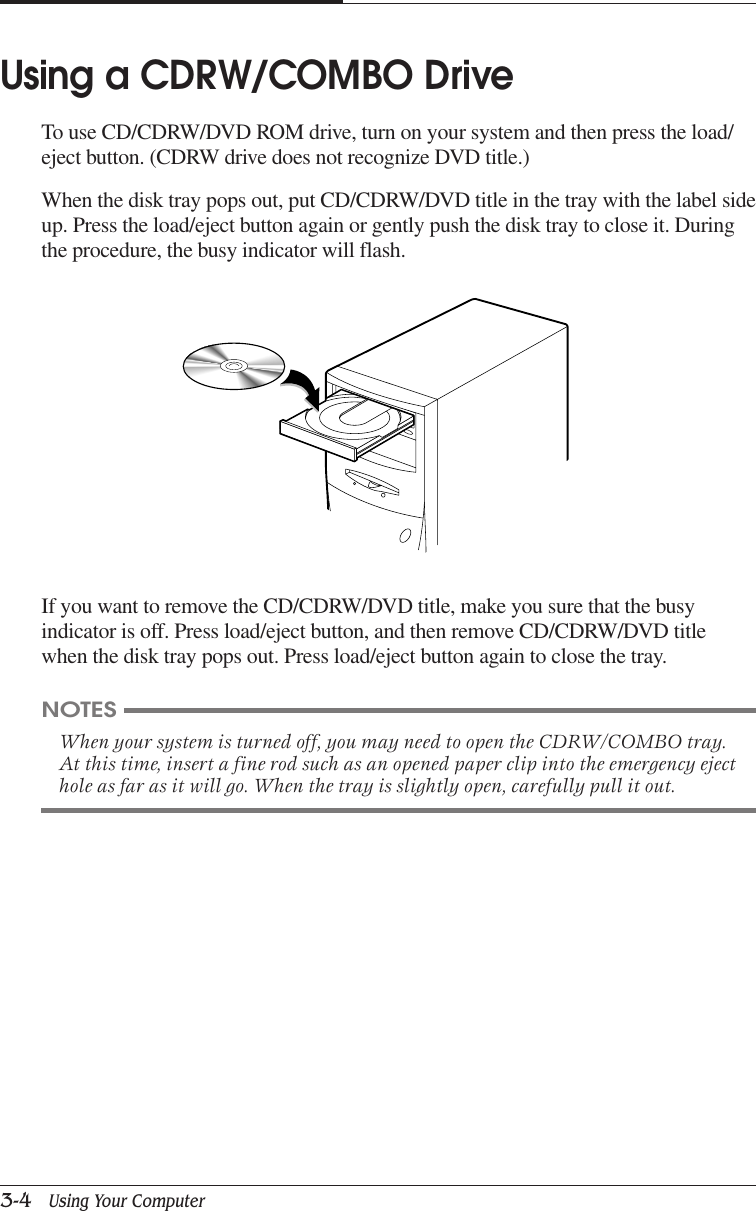 Using a CDRW/COMBO Drive

To use CD/CDRW/DVD ROM drive, turn on your system and then press the load/eject button. (CDRW drive does not recognize DVD title.)

When the disk tray pops out, put CD/CDRW/DVD title in the tray with the label side up. Press the load/eject button again or gently push the disk tray to close it. During the procedure, the busy indicator will flash.

If you want to remove the CD/CDRW/DVD title, make you sure that the busy indicator is off. Press load/eject button, and then remove CD/CDRW/DVD title when the disk tray pops out. Press load/eject button again to close the tray.

NOTES

When your system is turned off, you may need to open the CDRW/COMBO tray. At this time, insert a fine rod such as an opened paper clip into the emergency eject hole as far as it will go. When the tray is slightly open, carefully pull it out.

3-4 Using Your Computer