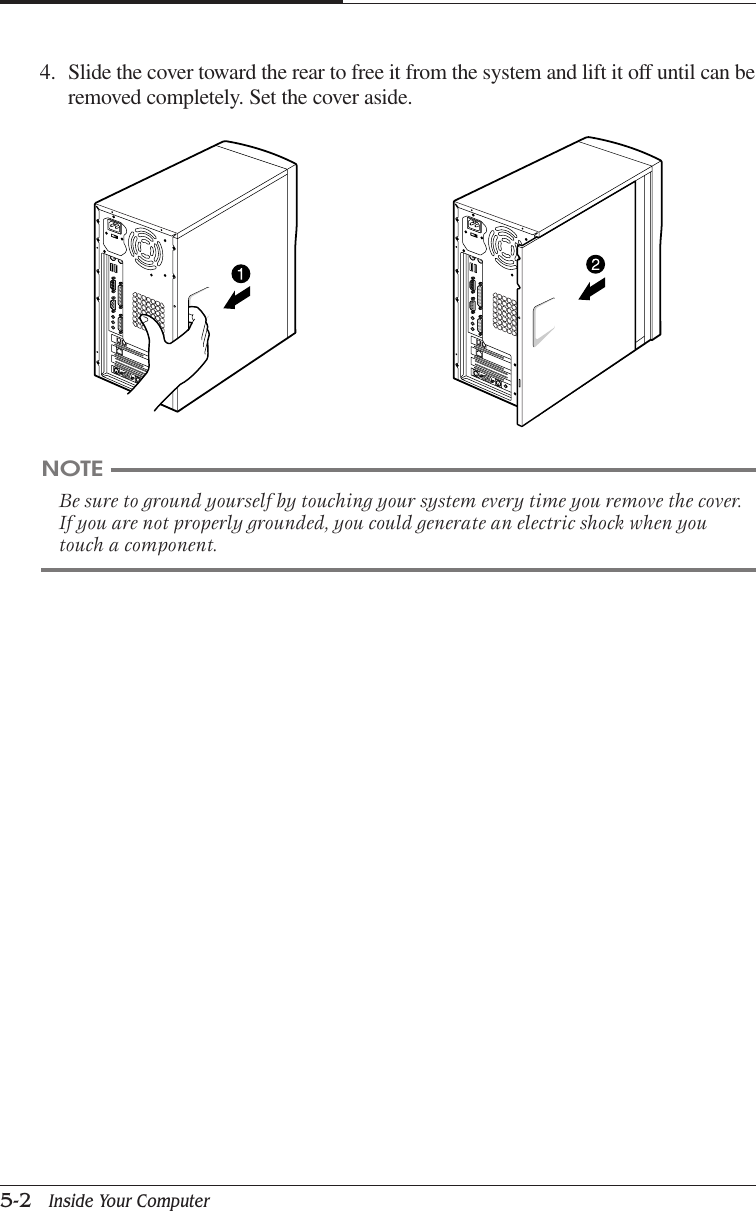 4. Slide the cover toward the rear to free it from the system and lift it off until can be removed completely. Set the cover aside.

1

2

NOTE

Be sure to ground yourself by touching your system every time you remove the cover. If you are not properly grounded, you could generate an electric shock when you touch a component.

5-2 Inside Your Computer