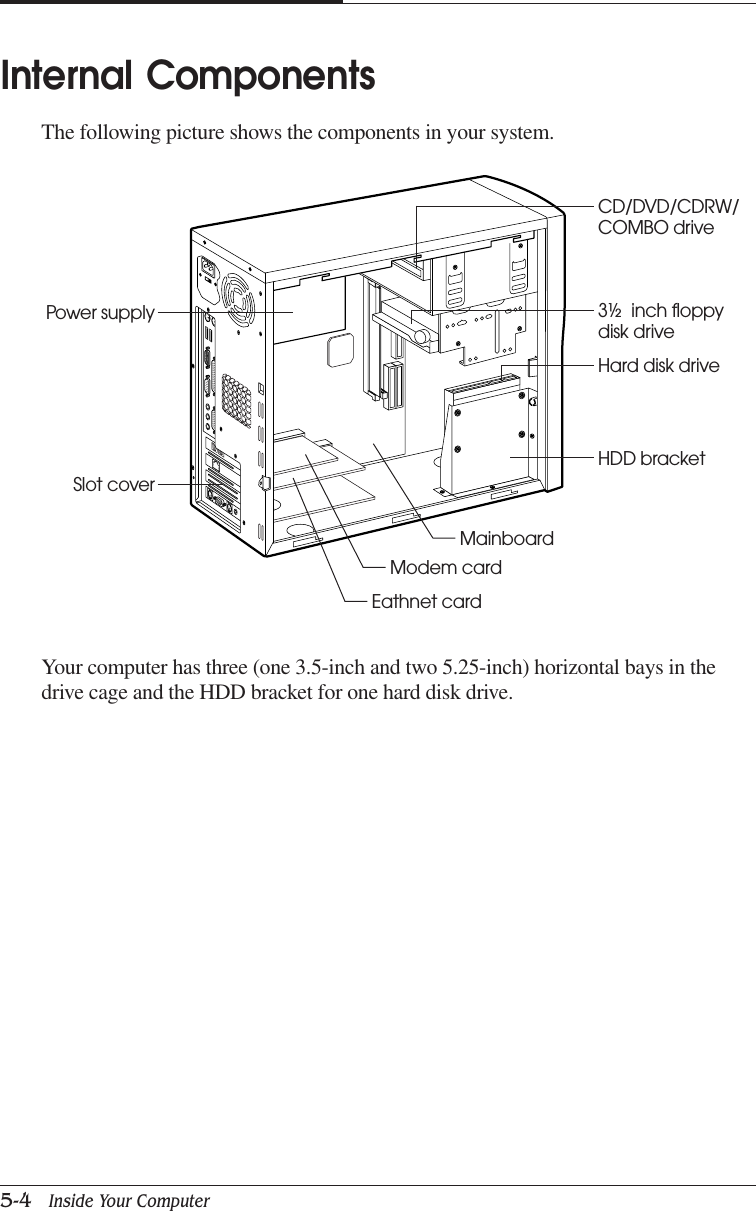 Internal Components

The following picture shows the components in your system.

CD/DVD/CDRW/ COMBO drive

Power supply

3½ inch floppy disk drive

Hard disk drive

HDD bracket

Slot cover

Mainboard

Modem card

Eathnet card

Your computer has three (one 3.5-inch and two 5.25-inch) horizontal bays in the drive cage and the HDD bracket for one hard disk drive.

5-4 Inside Your Computer