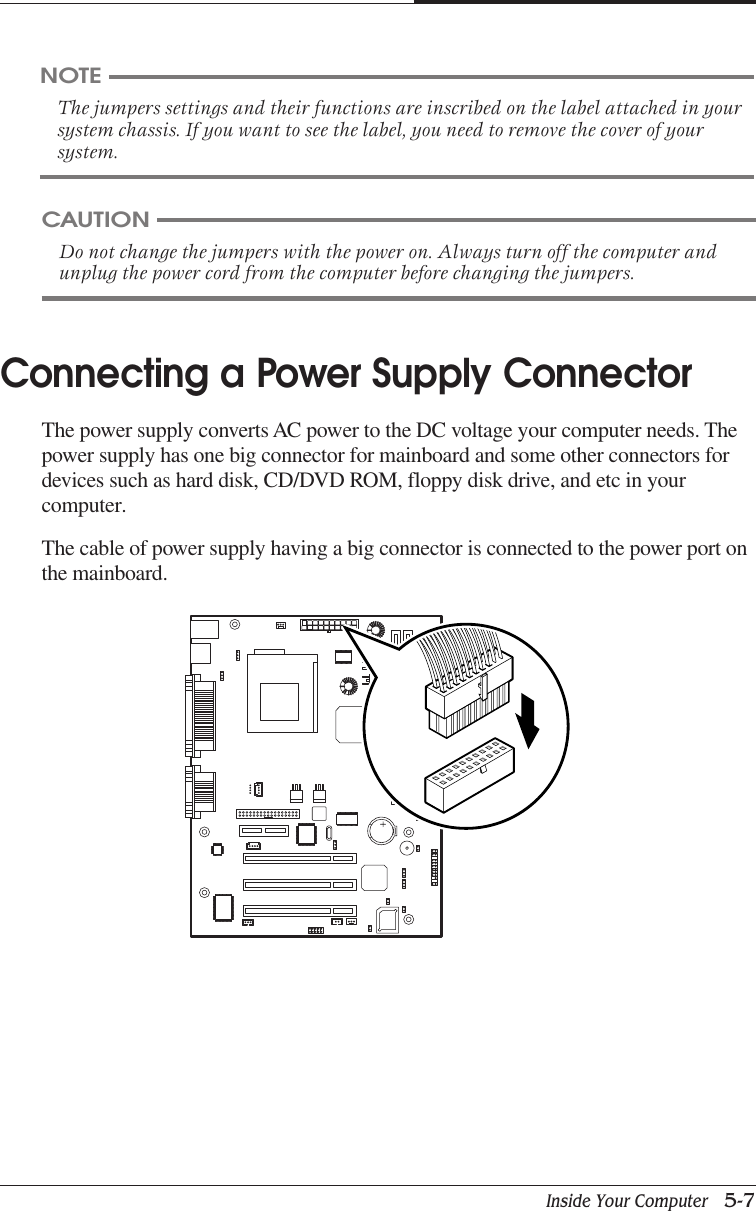 NOTE

The jumpers settings and their functions are inscribed on the label attached in your system chassis. If you want to see the label, you need to remove the cover of your system.

CAUTION

Do not change the jumpers with the power on. Always turn off the computer and unplug the power cord from the computer before changing the jumpers.

Connecting a Power Supply Connector

The power supply converts AC power to the DC voltage your computer needs. The power supply has one big connector for mainboard and some other connectors for devices such as hard disk, CD/DVD ROM, floppy disk drive, and etc in your computer.

The cable of power supply having a big connector is connected to the power port on the mainboard.

Inside Your Computer 5-7