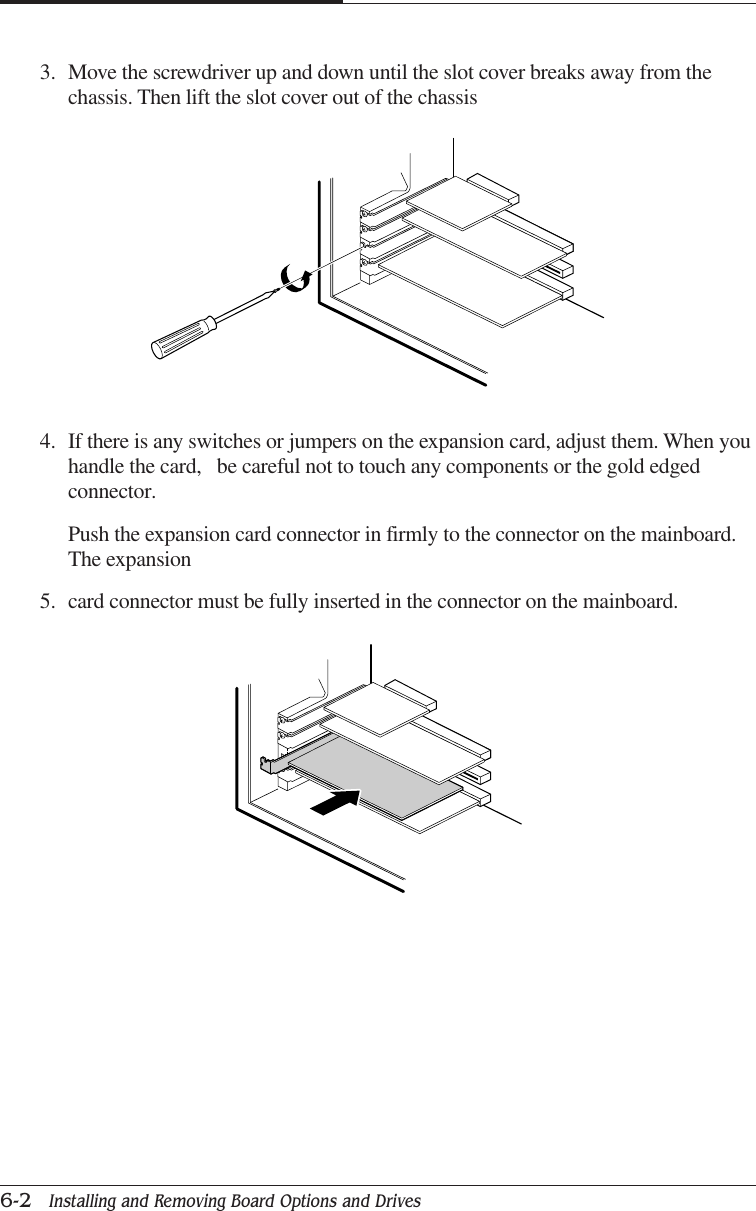 3. Move the screwdriver up and down until the slot cover breaks away from the chassis. Then lift the slot cover out of the chassis

4. If there is any switches or jumpers on the expansion card, adjust them. When you handle the card, be careful not to touch any components or the gold edged connector.

Push the expansion card connector in firmly to the connector on the mainboard. The expansion

5. card connector must be fully inserted in the connector on the mainboard.

6-2 Installing and Removing Board Options and Drives