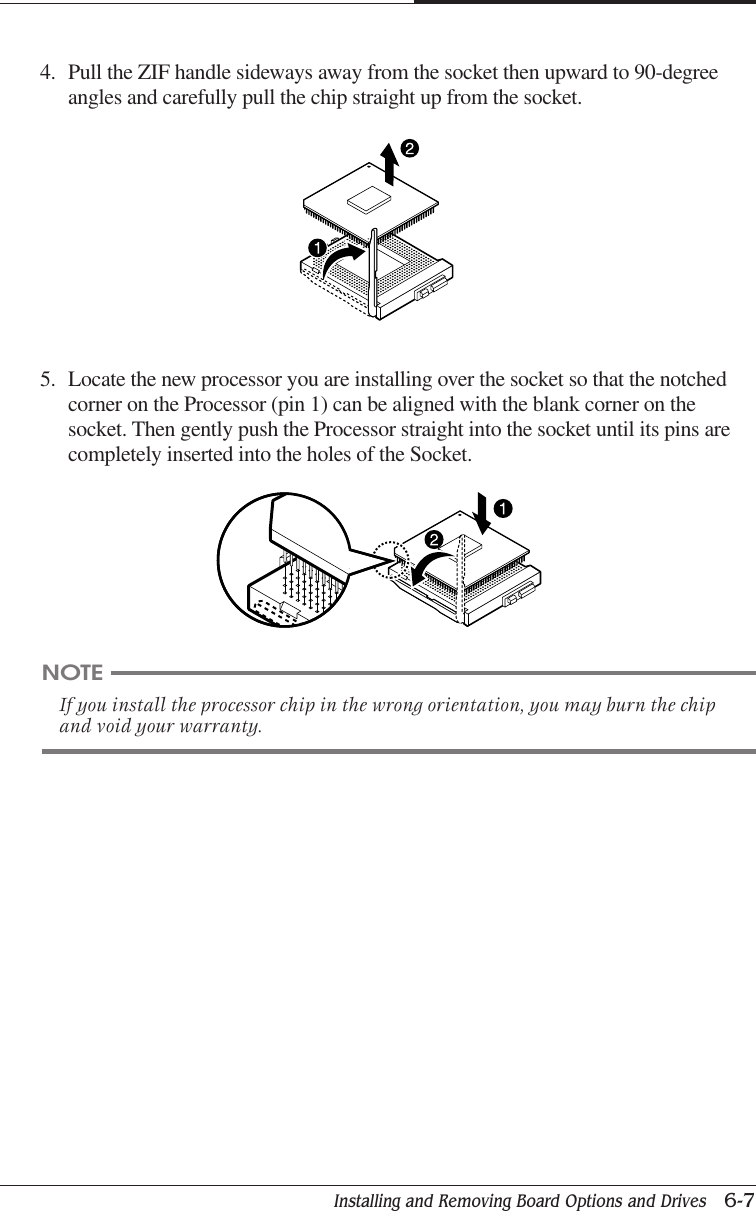 4. Pull the ZIF handle sideways away from the socket then upward to 90-degree angles and carefully pull the chip straight up from the socket.

2

1

5. Locate the new processor you are installing over the socket so that the notched corner on the Processor (pin 1) can be aligned with the blank corner on the socket. Then gently push the Processor straight into the socket until its pins are completely inserted into the holes of the Socket.

1

2

NOTE

If you install the processor chip in the wrong orientation, you may burn the chip and void your warranty.

Installing and Removing Board Options and Drives 6-7