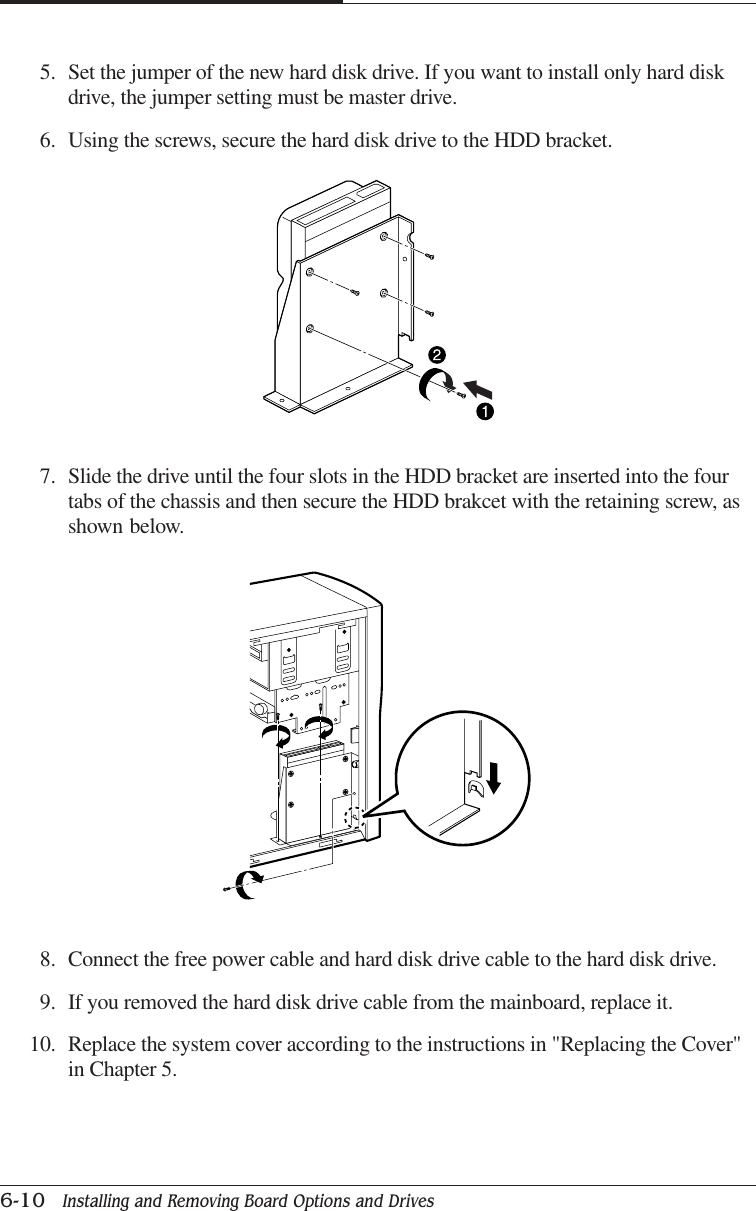 5. Set the jumper of the new hard disk drive. If you want to install only hard disk drive, the jumper setting must be master drive.

6. Using the screws, secure the hard disk drive to the HDD bracket.

2

1

7. Slide the drive until the four slots in the HDD bracket are inserted into the four tabs of the chassis and then secure the HDD brakcet with the retaining screw, as shown below.

8. Connect the free power cable and hard disk drive cable to the hard disk drive.

9. If you removed the hard disk drive cable from the mainboard, replace it.

10. Replace the system cover according to the instructions in "Replacing the Cover" in Chapter 5.

6-10 Installing and Removing Board Options and Drives