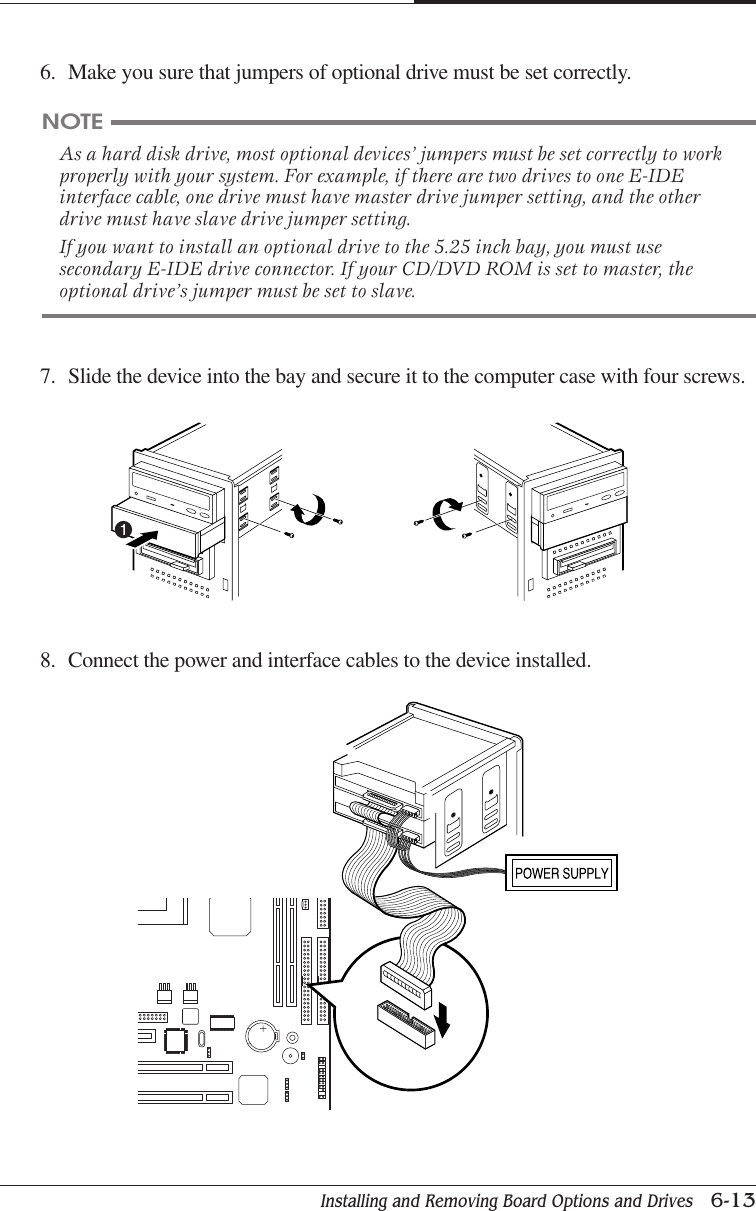 6. Make you sure that jumpers of optional drive must be set correctly.

NOTE

As a hard disk drive, most optional devices' jumpers must be set correctly to work properly with your system. For example, if there are two drives to one E-IDE interface cable, one drive must have master drive jumper setting, and the other drive must have slave drive jumper setting.

If you want to install an optional drive to the 5.25 inch bay, you must use secondary E-IDE drive connector. If your CD/DVD ROM is set to master, the optional drive's jumper must be set to slave.

7. Slide the device into the bay and secure it to the computer case with four screws.

1

8. Connect the power and interface cables to the device installed.

POWER SUPPLY

Installing and Removing Board Options and Drives 6-13