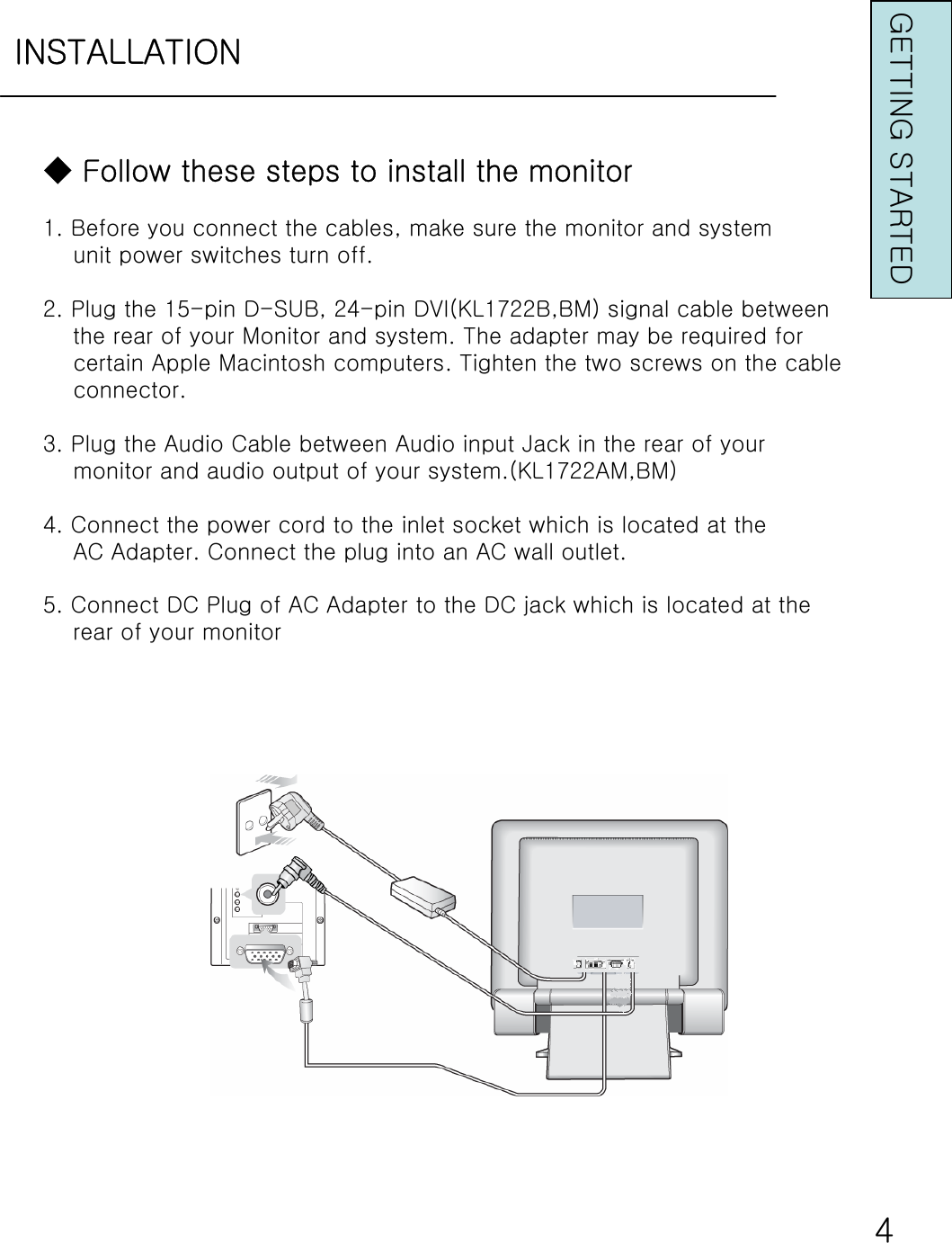 INSTALLATION

GETTING STARTED

◆ Follow these steps to install the monitor

1. Before you connect the cables, make sure the monitor and system unit power switches turn off.

2. Plug the 15-pin D-SUB, 24-pin DVI(KL1722B,BM) signal cable between the rear of your Monitor and system. The adapter may be required for certain Apple Macintosh computers. Tighten the two screws on the cable connector.

3. Plug the Audio Cable between Audio input Jack in the rear of your monitor and audio output of your system.(KL1722AM,BM)

4. Connect the power cord to the inlet socket which is located at the AC Adapter. Connect the plug into an AC wall outlet.

5. Connect DC Plug of AC Adapter to the DC jack which is located at the rear of your monitor

4