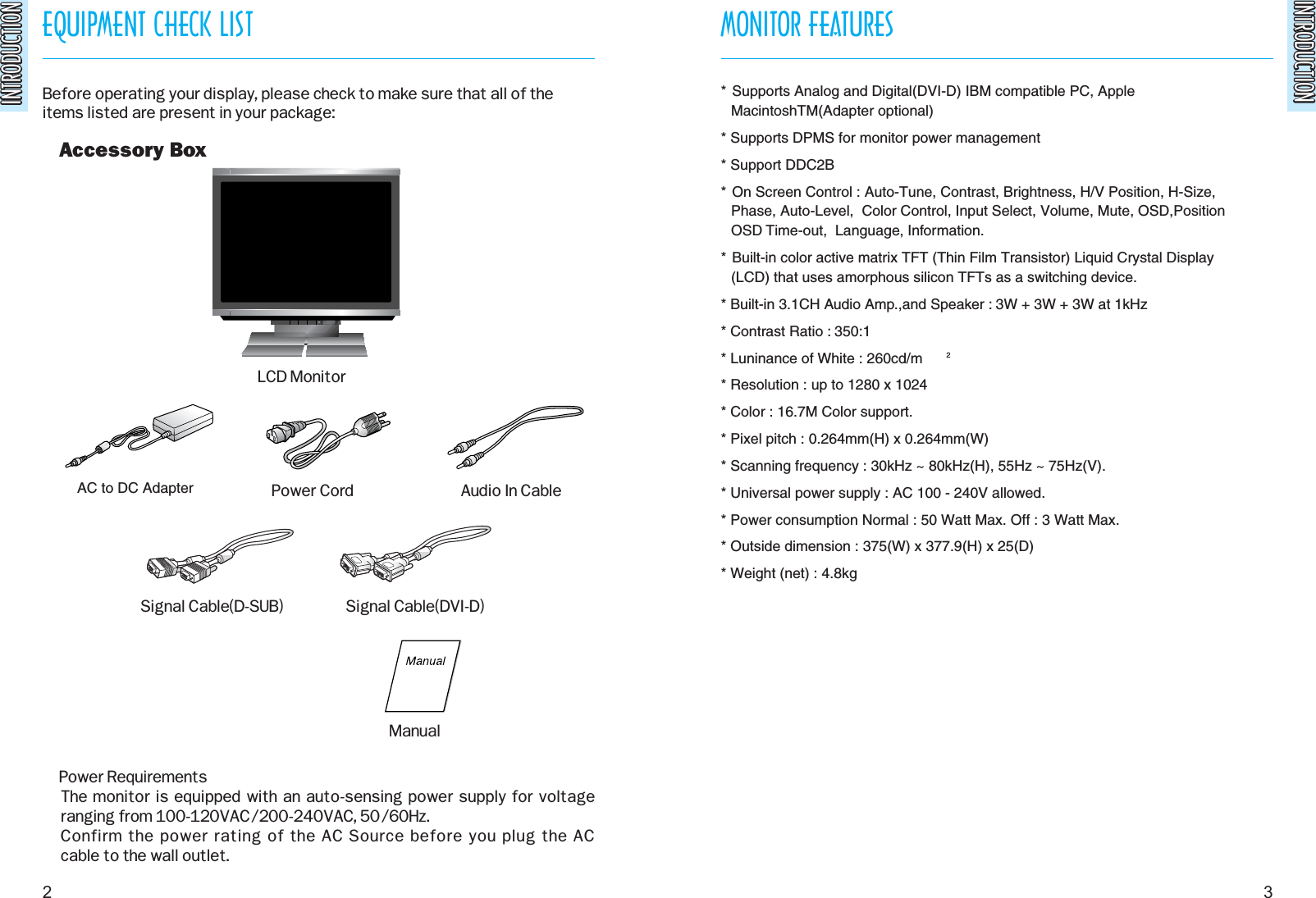 INTRODUCTION

EQUIPMENT CHECK LIST

Before operating your display, please check to make sure that all of the items listed are present in your package:

Accessory Box

LCD Monitor

AC to DC Adapter

Power Cord

Audio In Cable

Signal Cable(D-SUB)

Signal Cable(DVI-D)

Manual

Manual

Power Requirements
The monitor is equipped with an auto-sensing power supply for voltage ranging from 100-120VAC/200-240VAC, 50/60Hz.
Confirm the power rating of the AC Source before you plug the AC cable to the wall outlet.

2

MONITOR FEATURES

* Supports Analog and Digital(DVI-D) IBM compatible PC, Apple MacintoshTM(Adapter optional)

* Supports DPMS for monitor power management

* Support DDC2B

* On Screen Control : Auto-Tune, Contrast, Brightness, H/V Position, H-Size, Phase, Auto-Level, Color Control, Input Select, Volume, Mute, OSD,Position OSD Time-out, Language, Information.

* Built-in color active matrix TFT (Thin Film Transistor) Liquid Crystal Display (LCD) that uses amorphous silicon TFTs as a switching device.

* Built-in 3.1CH Audio Amp.,and Speaker : 3W + 3W + 3W at 1kHz

* Contrast Ratio : 350:1

* Luninance of White : 260cd/m $^2$

* Resolution : up to 1280 x 1024

* Color : 16.7M Color support.

* Pixel pitch : 0.264mm(H) x 0.264mm(W)

* Scanning frequency : 30kHz ~ 80kHz(H), 55Hz ~ 75Hz(V).

* Universal power supply : AC 100 - 240V allowed.

* Power consumption Normal : 50 Watt Max. Off : 3 Watt Max.

* Outside dimension : 375(W) x 377.9(H) x 25(D)

* Weight (net) : 4.8kg

INTRODUCTION

3