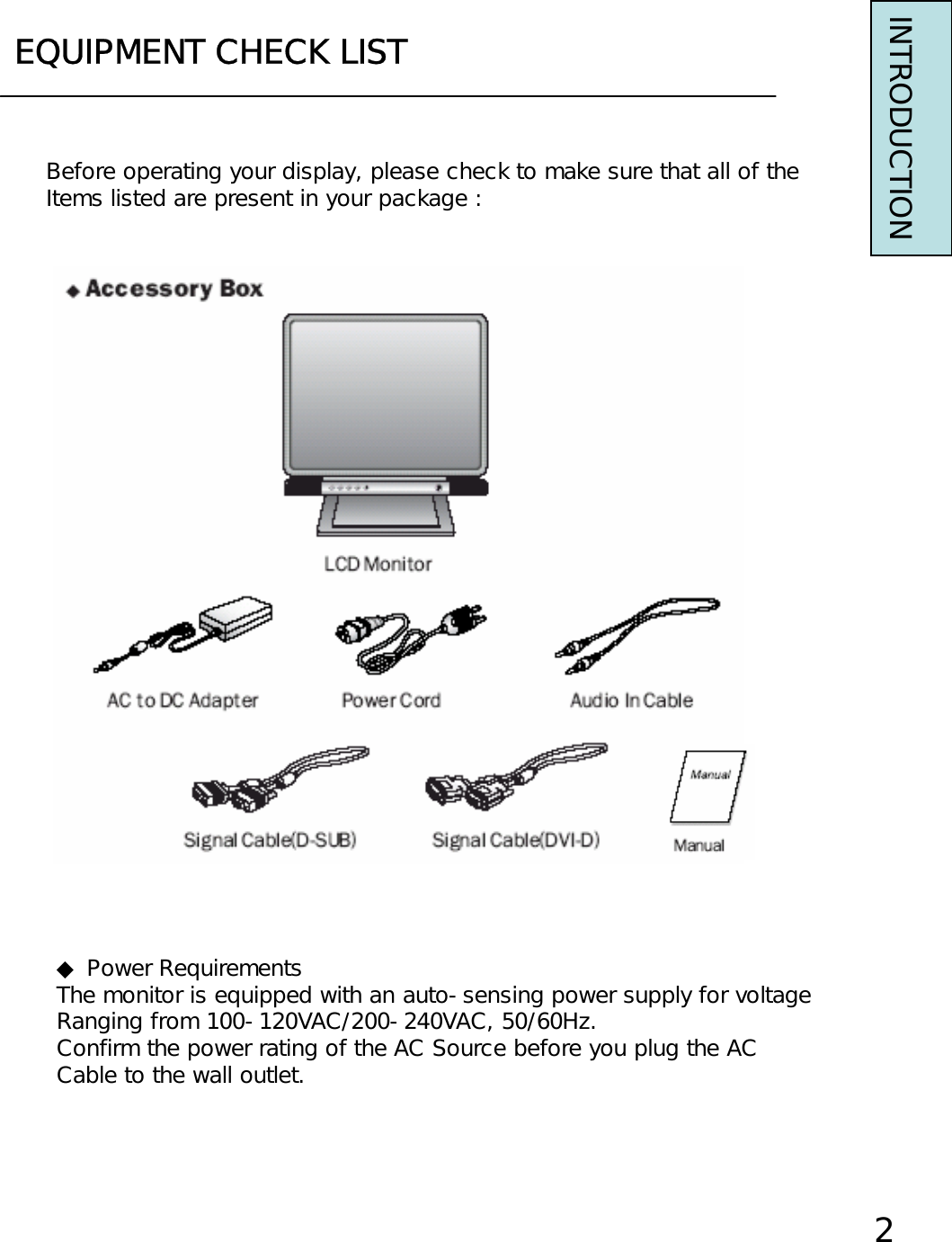 EQUIPMENT CHECK LIST

INTRODUCTION

Before operating your display, please check to make sure that all of the Items listed are present in your package :

◆ Accessory Box

LCD Monitor

AC to DC Adapter

Power Cord

Audio In Cable

Signal Cable(D-SUB)

Signal Cable(DVI-D)

Manual

Manual

◆ Power Requirements
The monitor is equipped with an auto-sensing power supply for voltage Ranging from 100-120VAC/200-240VAC, 50/60Hz.
Confirm the power rating of the AC Source before you plug the AC Cable to the wall outlet.

2