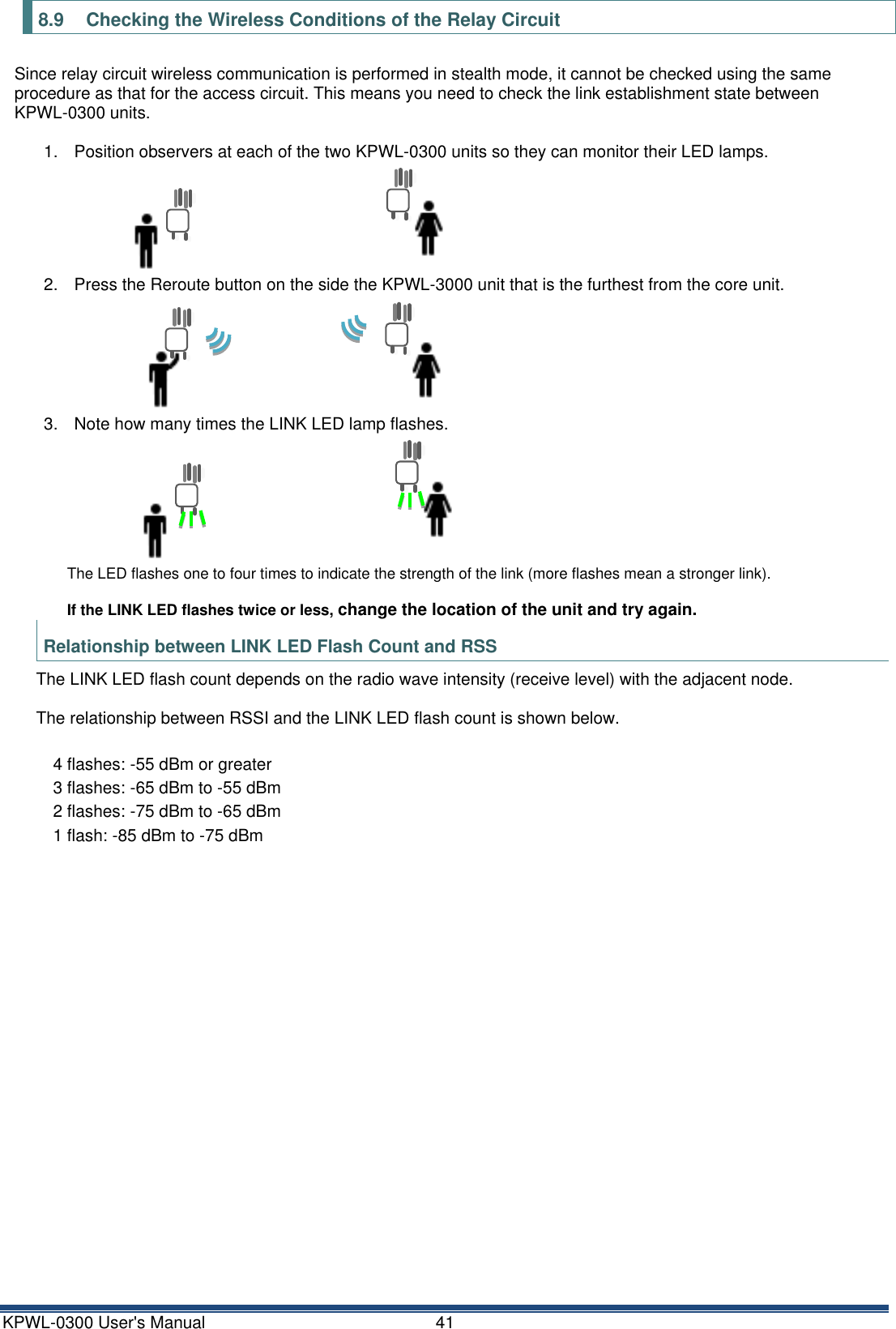 8.9 Checking the Wireless Conditions of the Relay Circuit

Since relay circuit wireless communication is performed in stealth mode, it cannot be checked using the same procedure as that for the access circuit. This means you need to check the link establishment state between KPWL-0300 units.

1. Position observers at each of the two KPWL-0300 units so they can monitor their LED lamps.

2. Press the Reroute button on the side the KPWL-3000 unit that is the furthest from the core unit.

3. Note how many times the LINK LED lamp flashes.

The LED flashes one to four times to indicate the strength of the link (more flashes mean a stronger link).

If the LINK LED flashes twice or less, change the location of the unit and try again.

Relationship between LINK LED Flash Count and RSS

The LINK LED flash count depends on the radio wave intensity (receive level) with the adjacent node.

The relationship between RSSI and the LINK LED flash count is shown below.

4 flashes: -55 dBm or greater
3 flashes: -65 dBm to -55 dBm
2 flashes: -75 dBm to -65 dBm
1 flash: -85 dBm to -75 dBm

KPWL-0300 User's Manual 41