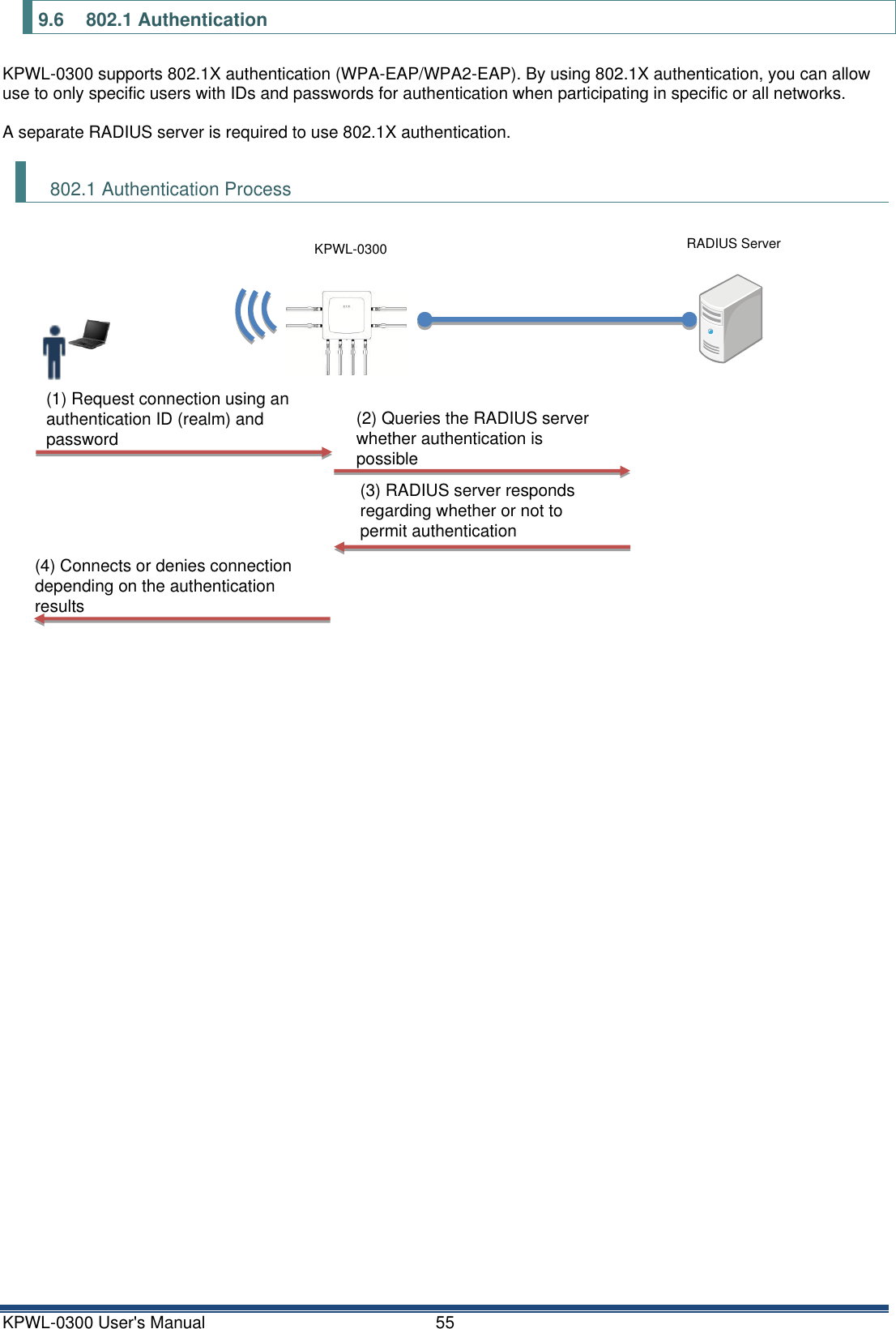 9.6 802.1 Authentication

KPWL-0300 supports 802.1X authentication (WPA-EAP/WPA2-EAP). By using 802.1X authentication, you can allow use to only specific users with IDs and passwords for authentication when participating in specific or all networks.

A separate RADIUS server is required to use 802.1X authentication.

802.1 Authentication Process

KPWL-0300

RADIUS Server

(1) Request connection using an authentication ID (realm) and password

(2) Queries the RADIUS server whether authentication is possible

(3) RADIUS server responds regarding whether or not to permit authentication

(4) Connects or denies connection depending on the authentication results

KPWL-0300 User's Manual 55