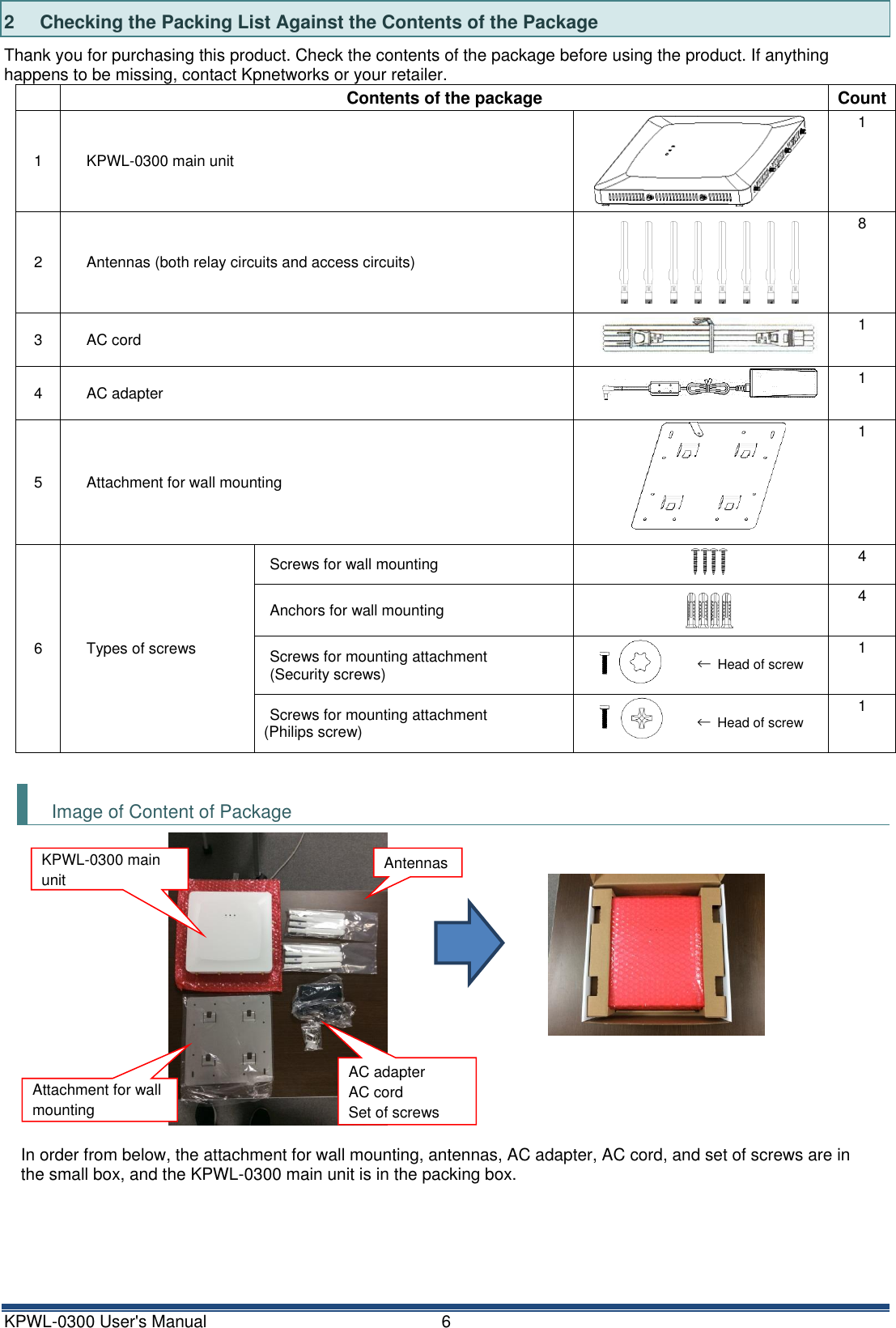 2 Checking the Packing List Against the Contents of the Package

Thank you for purchasing this product. Check the contents of the package before using the product. If anything happens to be missing, contact Kpnetworks or your retailer.

| | Contents of the package | | | Count |
|---|---|---|---|---|
| 1 | KPWL-0300 main unit | | | 1 |
| 2 | Antennas (both relay circuits and access circuits) | | | 8 |
| 3 | AC cord | | | 1 |
| 4 | AC adapter | | | 1 |
| 5 | Attachment for wall mounting | | | 1 |
| 6 | Types of screws | Screws for wall mounting | | 4 |
| | | Anchors for wall mounting | | 4 |
| | | Screws for mounting attachment (Security screws) | ← Head of screw | 1 |
| | | Screws for mounting attachment (Philips screw) | ← Head of screw | 1 |

Image of Content of Package

KPWL-0300 main unit

Antennas

Attachment for wall mounting

AC adapter
AC cord
Set of screws

In order from below, the attachment for wall mounting, antennas, AC adapter, AC cord, and set of screws are in the small box, and the KPWL-0300 main unit is in the packing box.

KPWL-0300 User's Manual 6