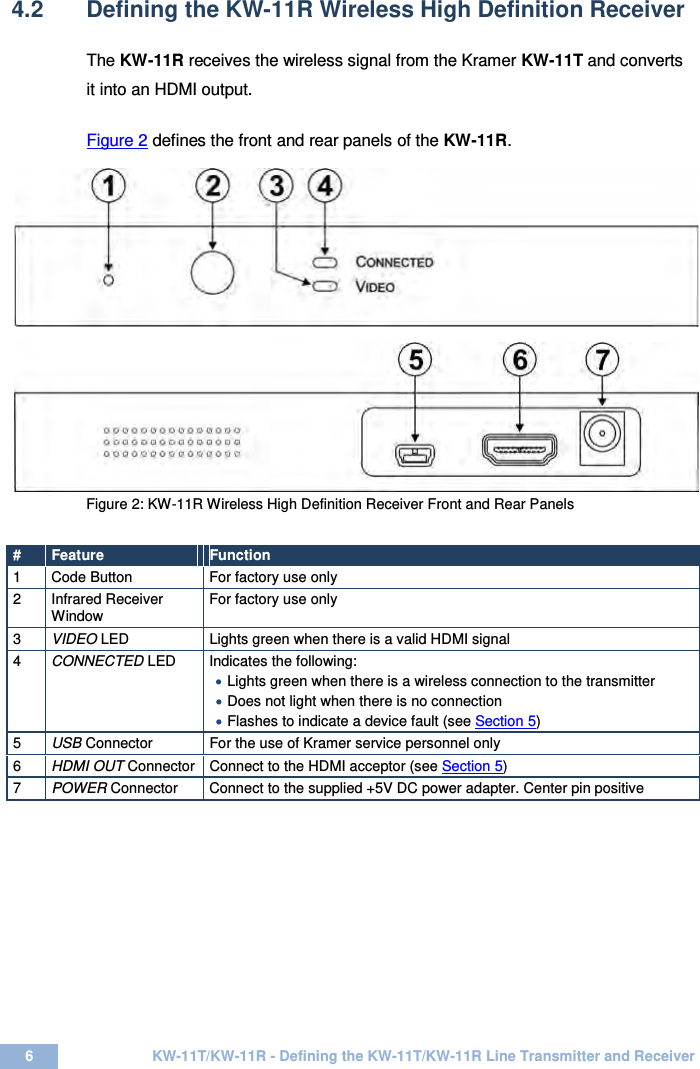 4.2 Defining the KW-11R Wireless High Definition Receiver

The KW-11R receives the wireless signal from the Kramer KW-11T and converts it into an HDMI output.

Figure 2 defines the front and rear panels of the KW-11R.

1 2 3 4

CONNECTED
VIDEO

5 6 7

Figure 2: KW-11R Wireless High Definition Receiver Front and Rear Panels

| # | Feature | Function |
|---|---|---|
| 1 | Code Button | For factory use only |
| 2 | Infrared Receiver Window | For factory use only |
| 3 | VIDEO LED | Lights green when there is a valid HDMI signal |
| 4 | CONNECTED LED | Indicates the following: • Lights green when there is a wireless connection to the transmitter • Does not light when there is no connection • Flashes to indicate a device fault (see Section 5) |
| 5 | USB Connector | For the use of Kramer service personnel only |
| 6 | HDMI OUT Connector | Connect to the HDMI acceptor (see Section 5) |
| 7 | POWER Connector | Connect to the supplied +5V DC power adapter. Center pin positive |

6 KW-11T/KW-11R - Defining the KW-11T/KW-11R Line Transmitter and Receiver