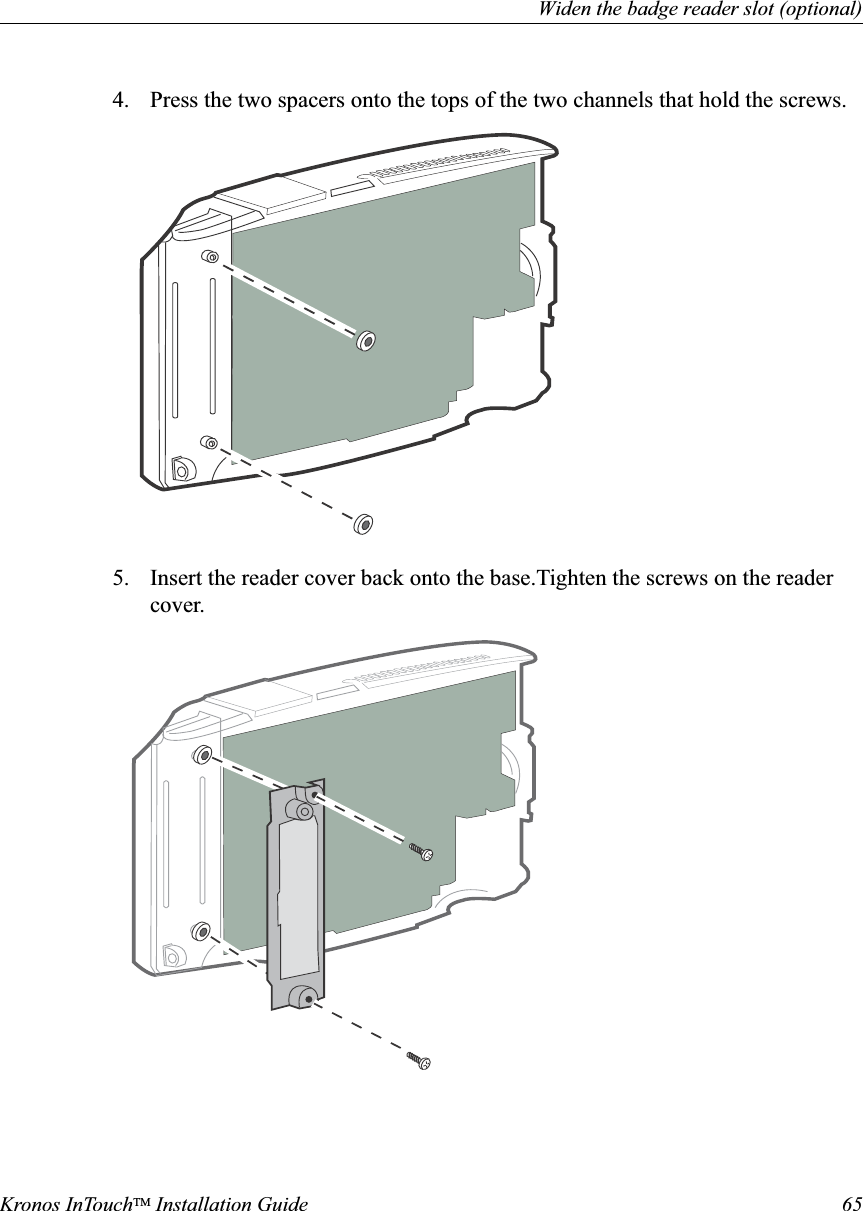 Widen the badge reader slot (optional)

4. Press the two spacers onto the tops of the two channels that hold the screws.

5. Insert the reader cover back onto the base.Tighten the screws on the reader cover.

Kronos InTouch™ Installation Guide 65