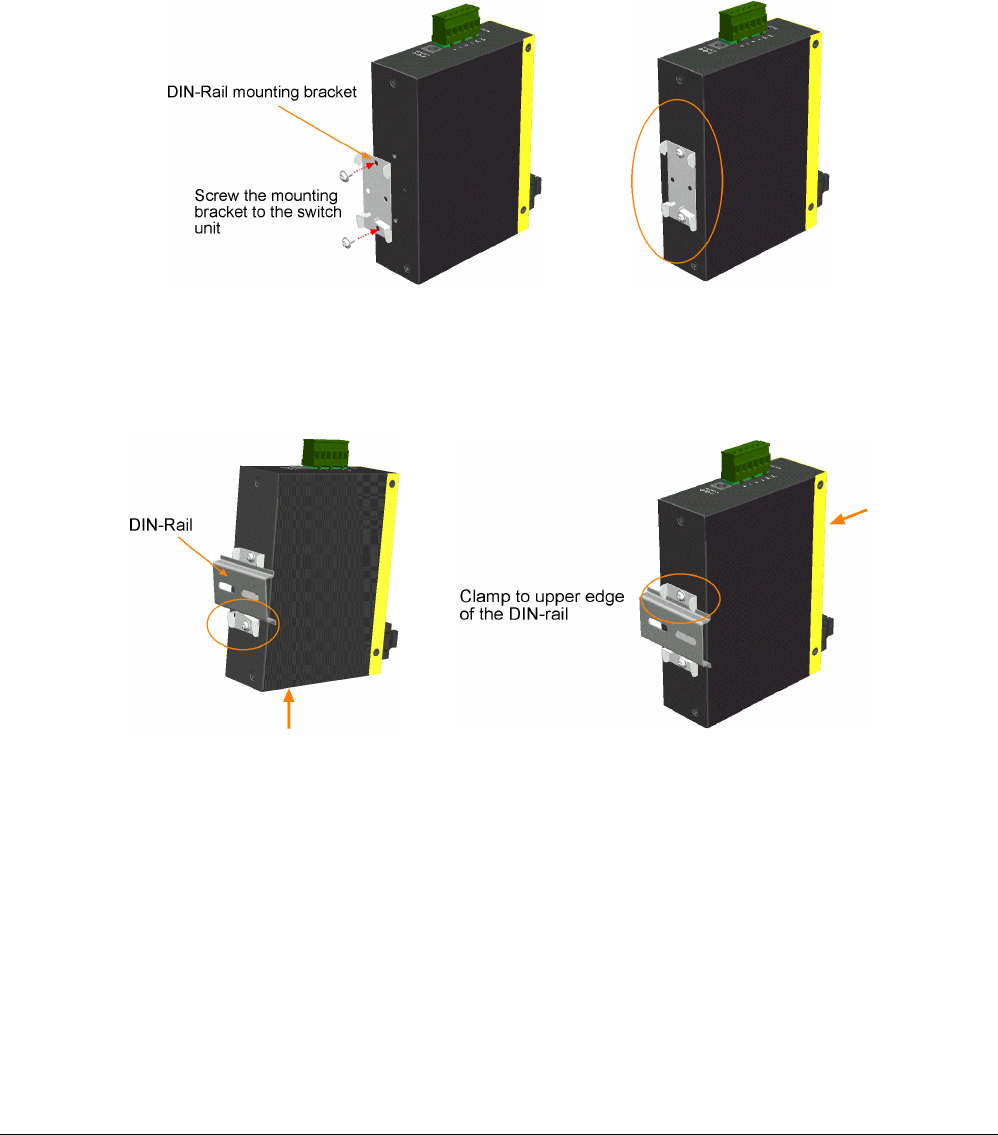 DIN-Rail mounting bracket

Screw the mounting bracket to the switch unit

DIN-Rail

Clamp to upper edge of the DIN-rail