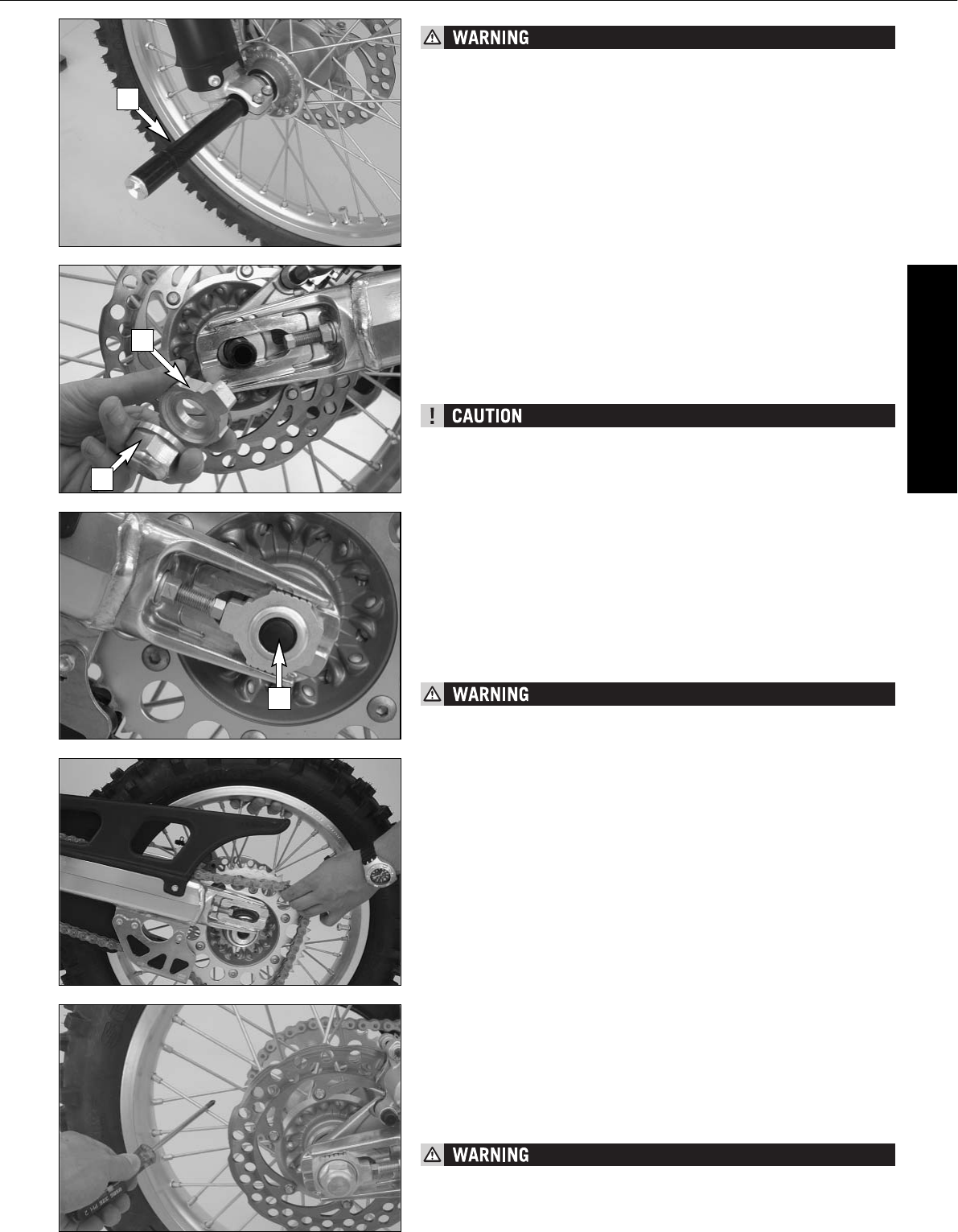 WARNING

CAUTION

WARNING

WARNING