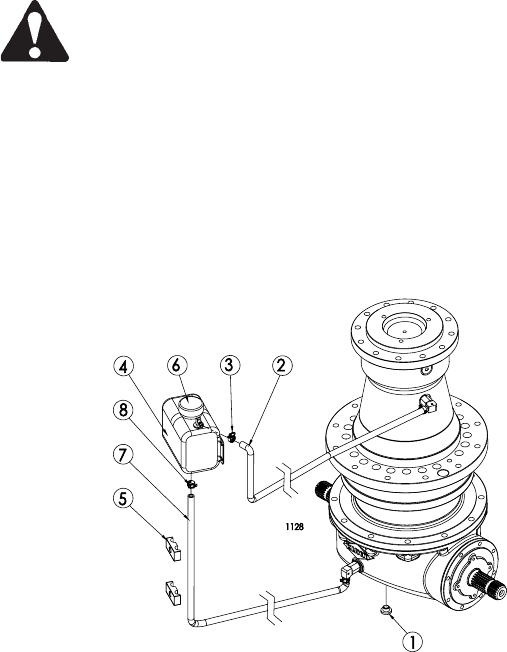 4
6
3
2
8
7
5
1128
1