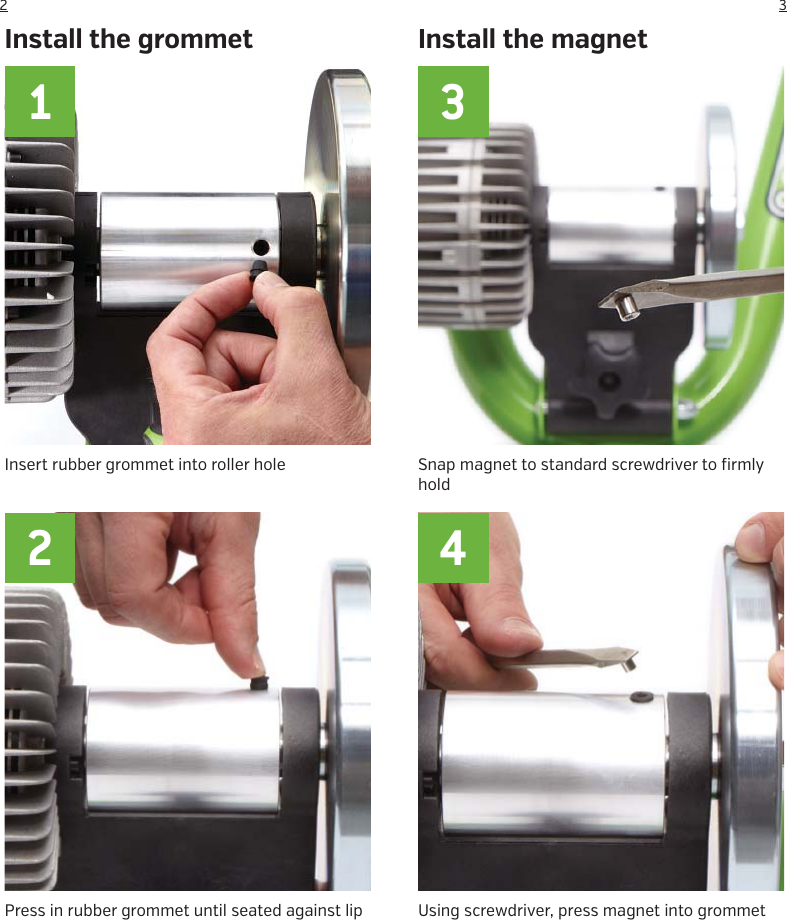 2

Install the grommet

1

Insert rubber grommet into roller hole

2

Press in rubber grommet until seated against lip

3

Install the magnet

3

Snap magnet to standard screwdriver to firmly hold

4

Using screwdriver, press magnet into grommet