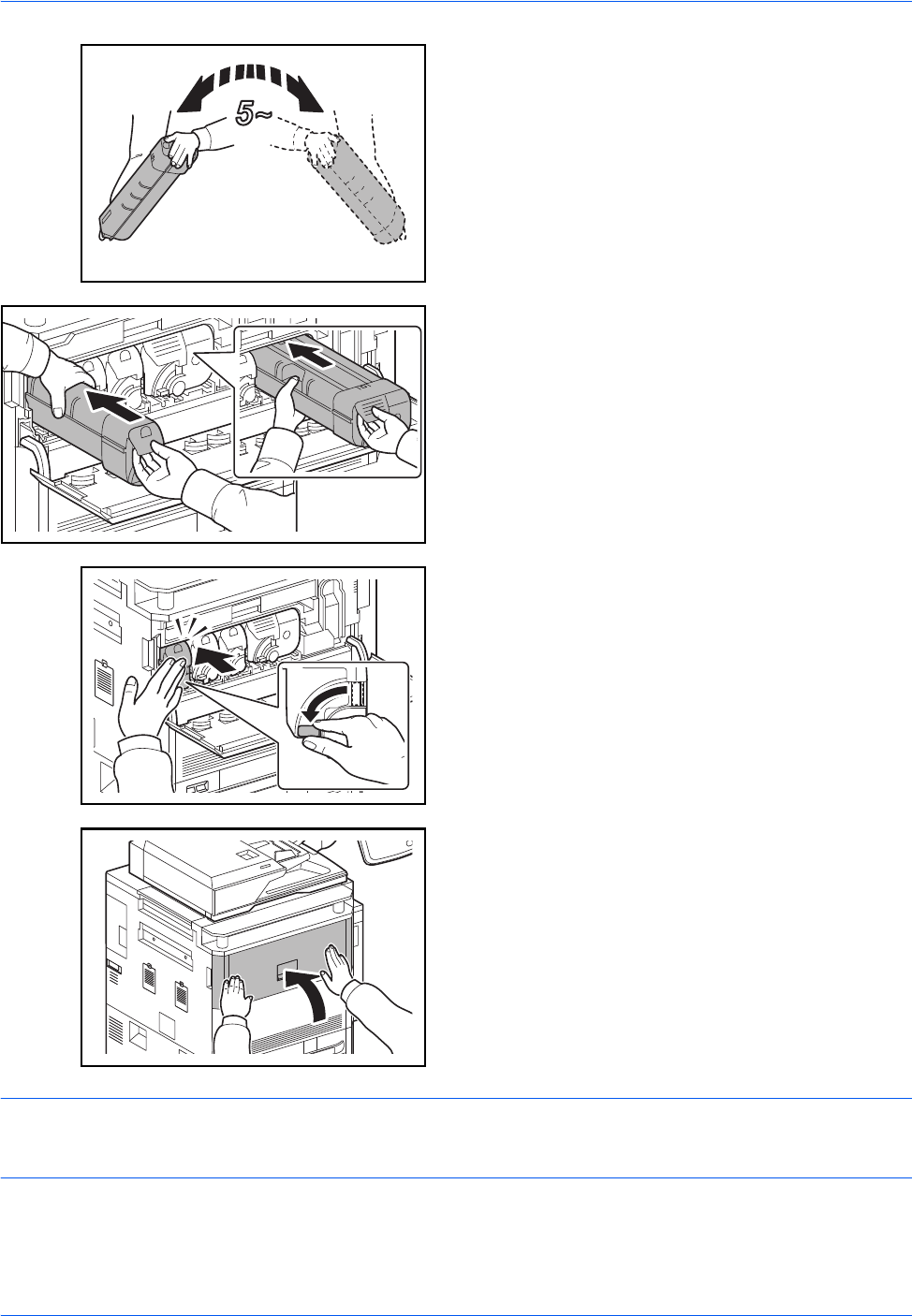 5~