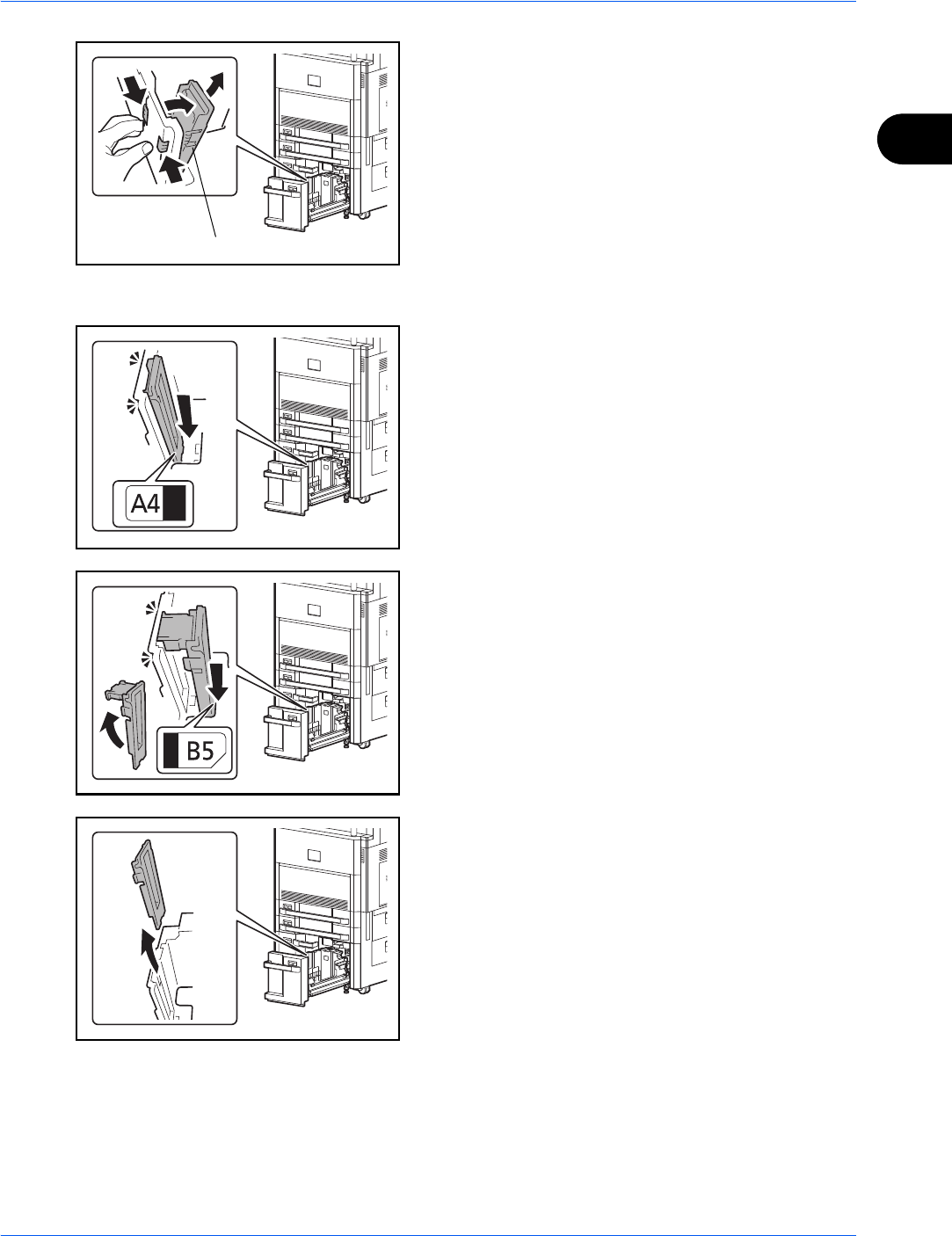 A4

B5