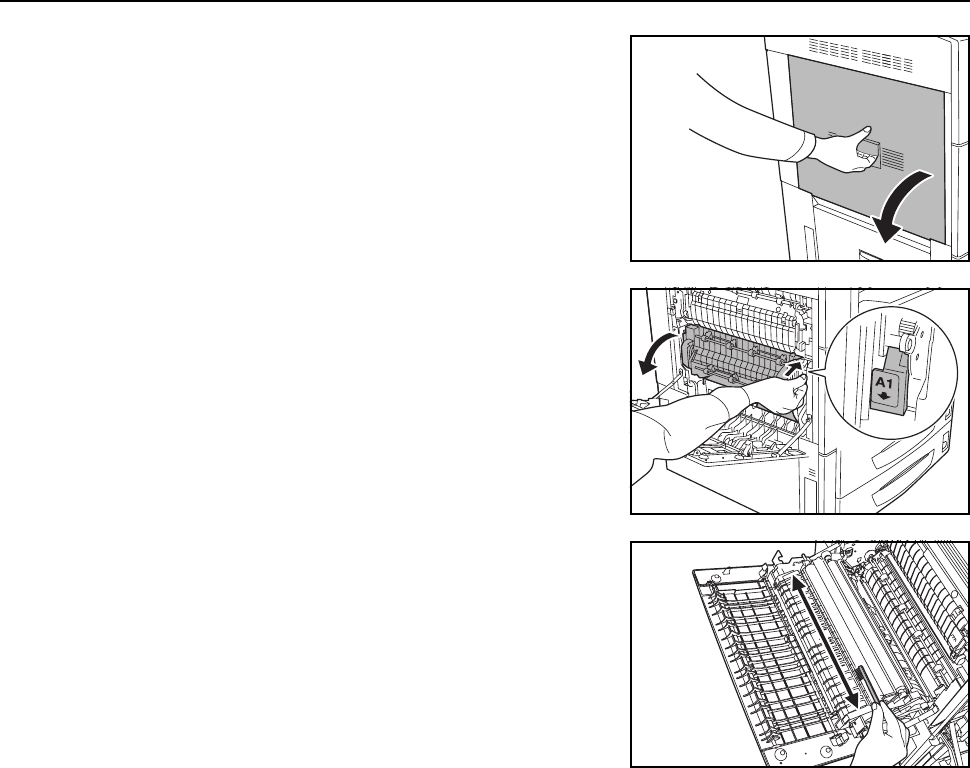 A1