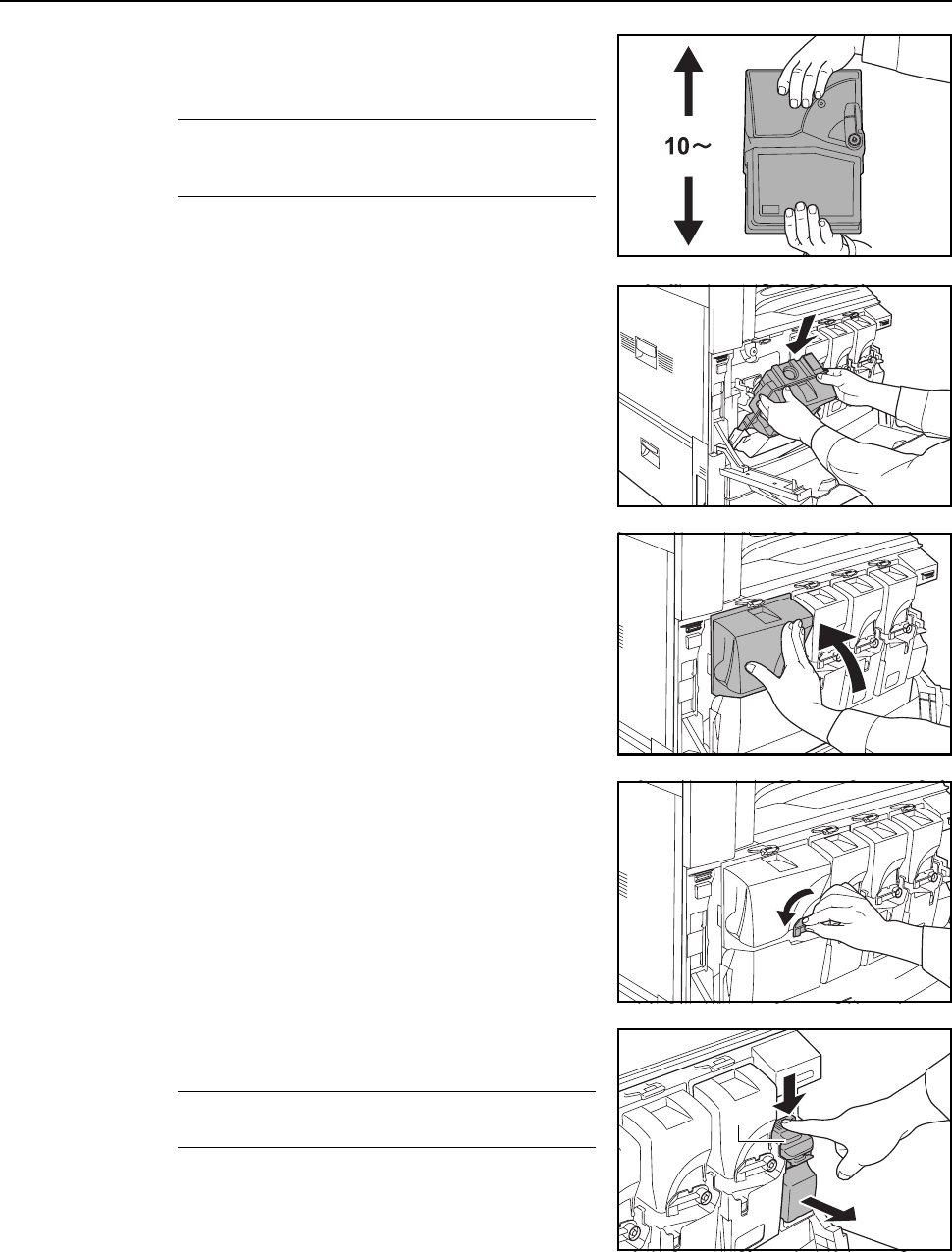 10～