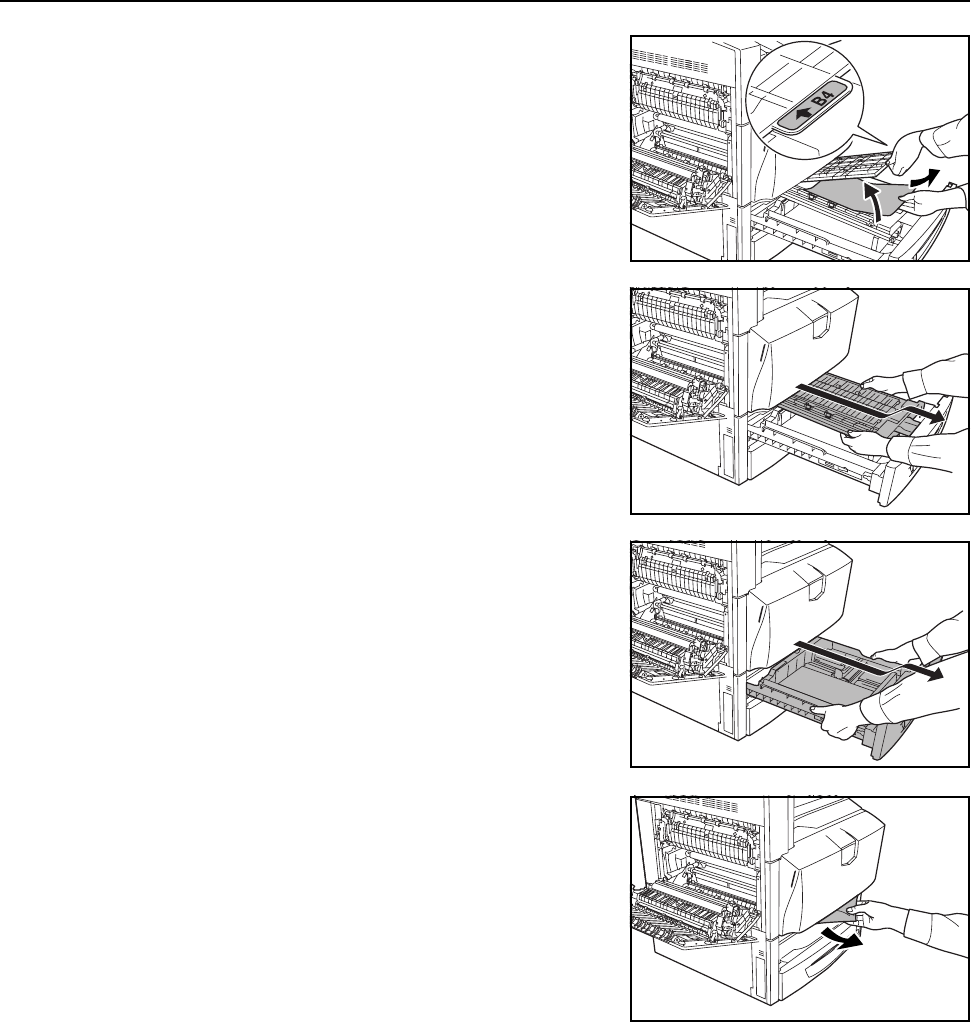 B4