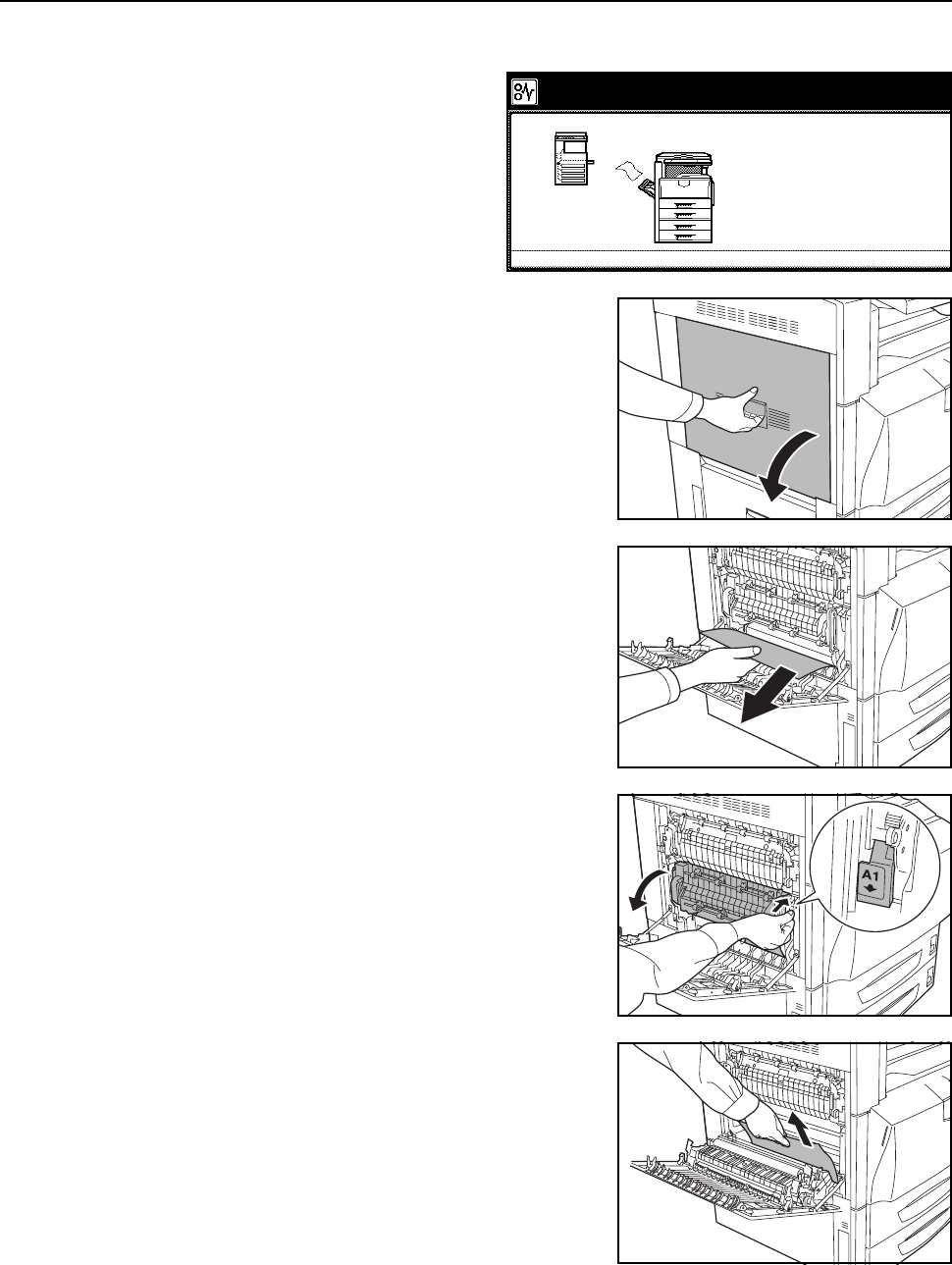 A1